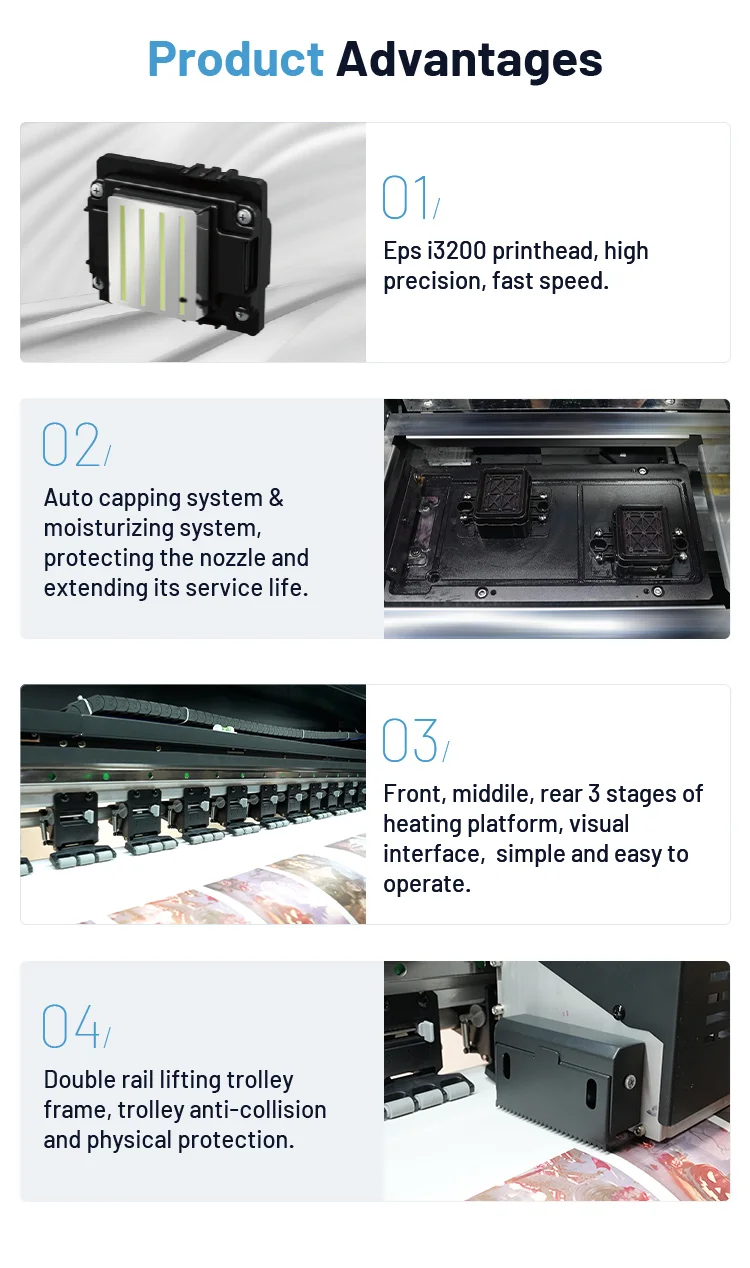 Product Advantages

01/

Eps i3200 printhead, high precision, fast speed.

02/

Auto capping system & moisturizing system, protecting the nozzle and extending its service life.

03/

Front, middile, rear 3 stages of heating platform, visual interface,  simple and easy to operate.

04/

Double rail lifting trolley frame, trolley anti-collision and physical protection.