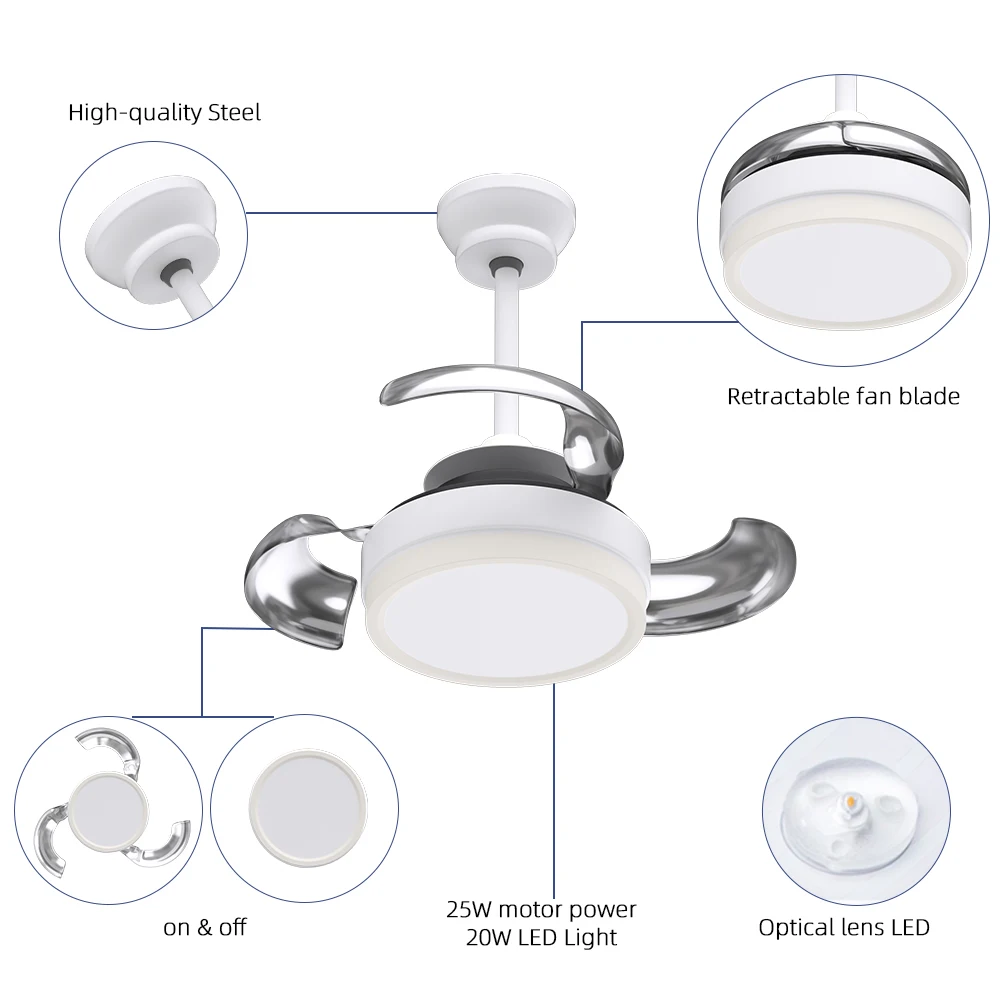 High-quality Steel

Retractable fan blade

on & off

25W motor power
20W LED Light

Optical lens LED