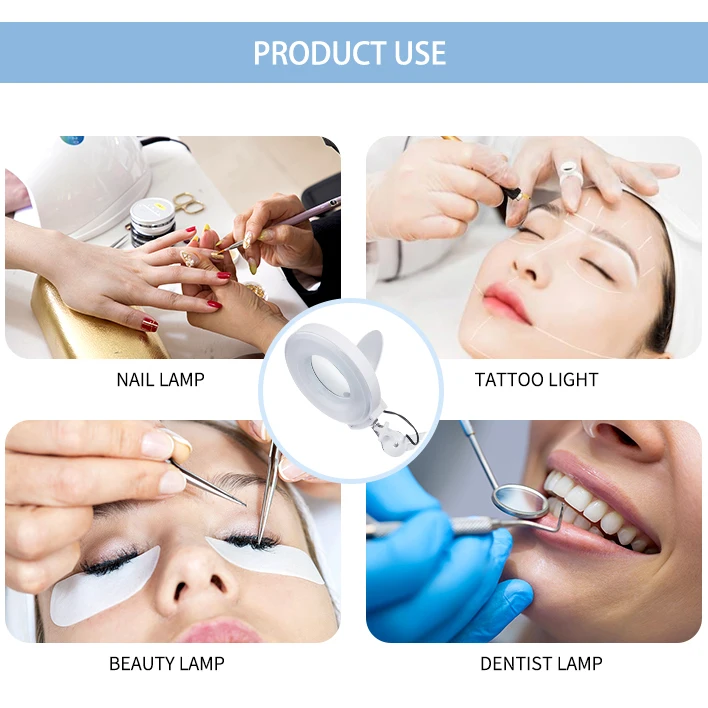 PRODUCT USE

NAIL LAMP

TATTOO LIGHT

BEAUTY LAMP

DENTIST LAMP