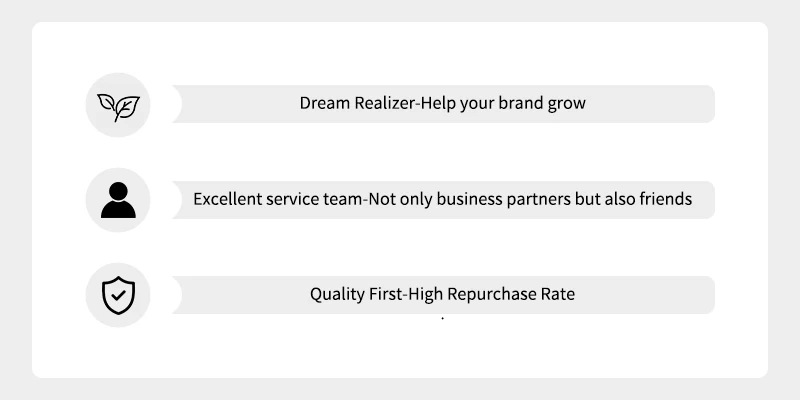 Dream Realizer-Help your brand grow

Excellent service team-Not only business partners but also friends

Quality First-High Repurchase Rate