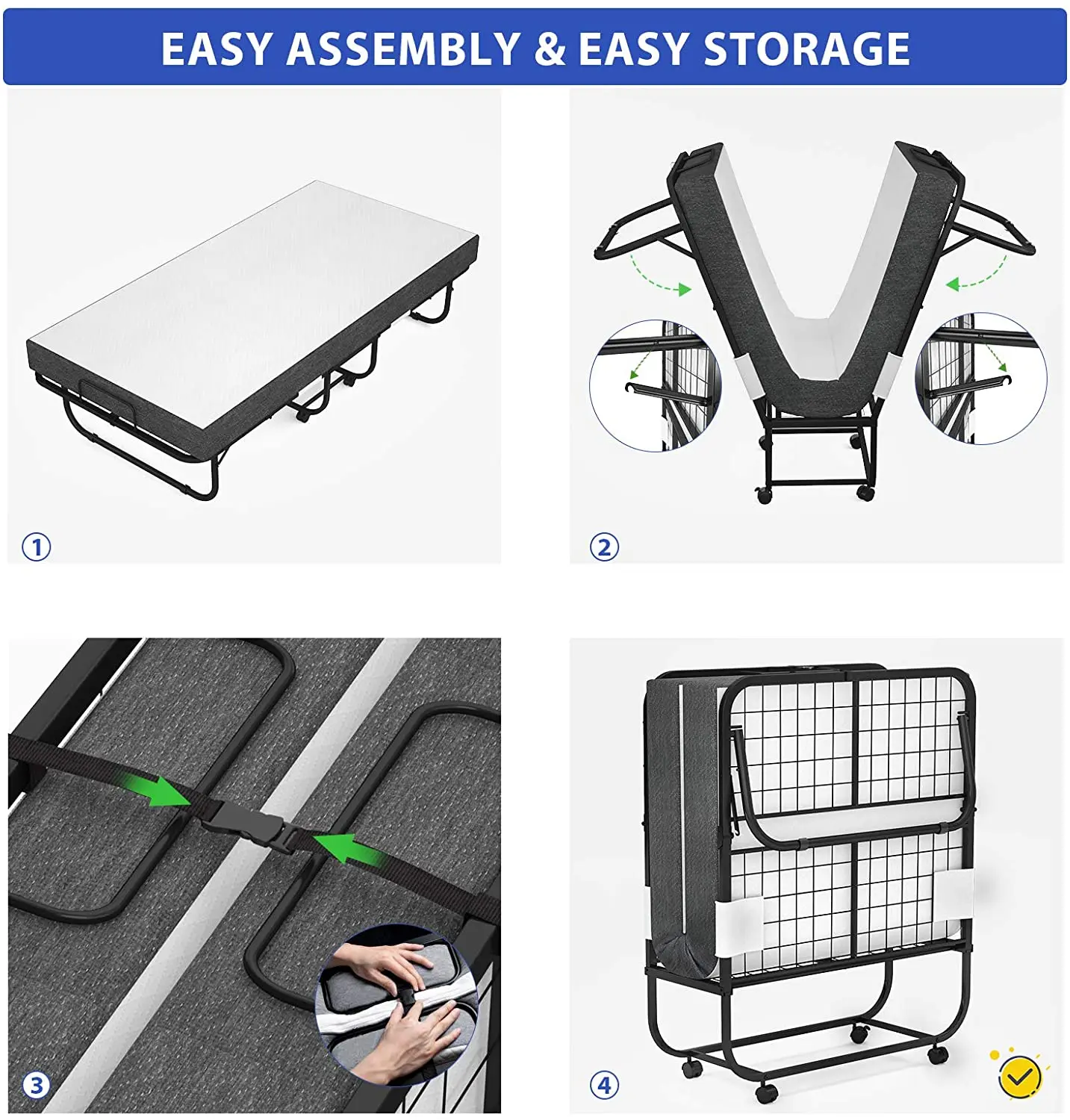 EASY ASSEMBLY & EASY STORAGE

①

②

③

④