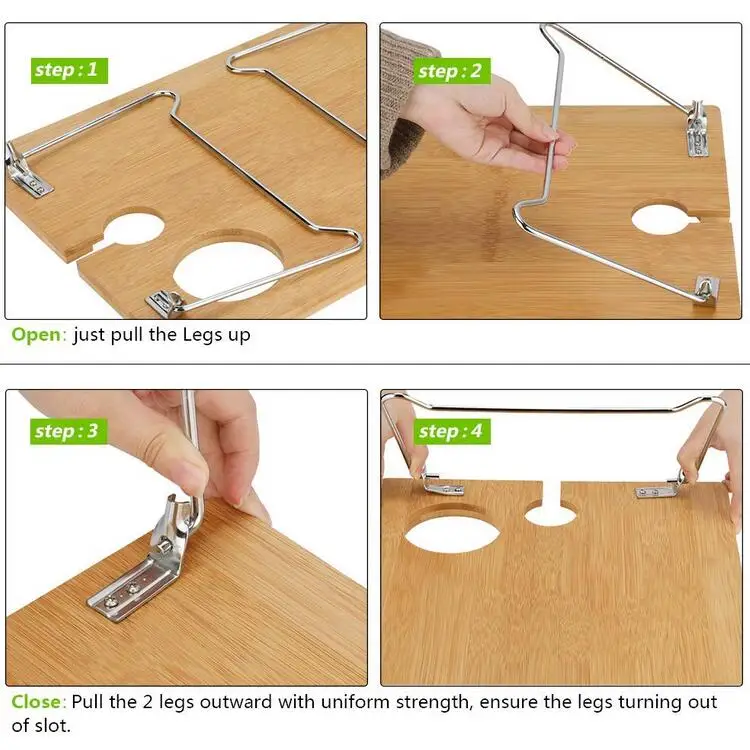 step : 1

step : 2

Open: just pull the Legs up

step : 3

step : 4

Close: Pull the 2 legs outward with uniform strength, ensure the legs turning out of slot.