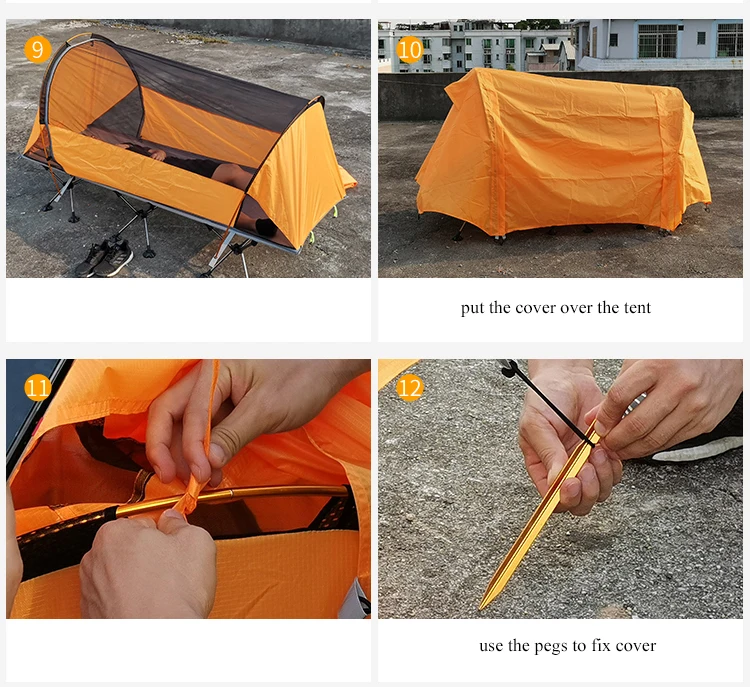 9

10

put the cover over the tent

11

12

use the pegs to fix cover