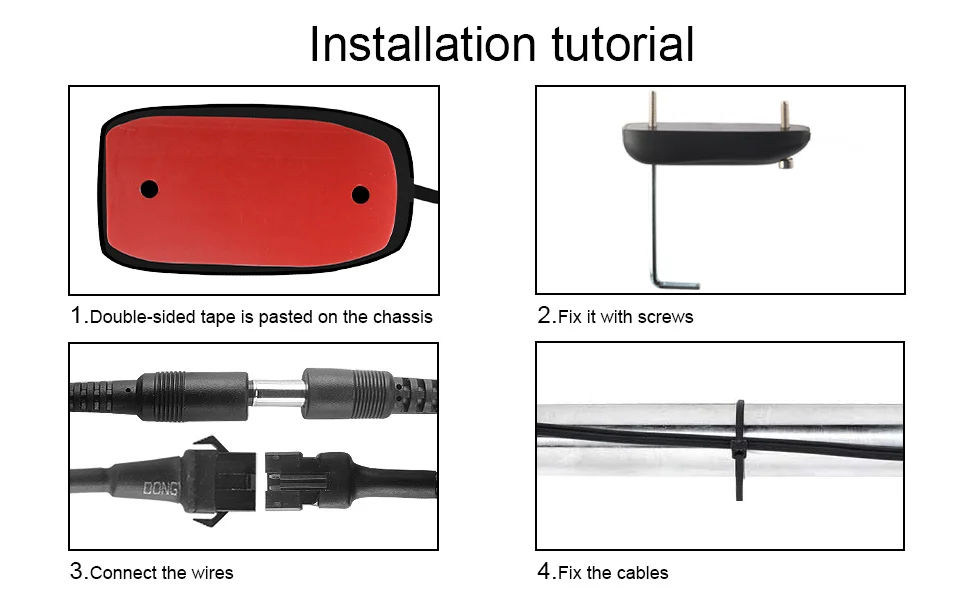 Installation tutorial

1.Double-sided tape is pasted on the chassis

2.Fix it with screws

DONG

3.Connect the wires

4.Fix the cables