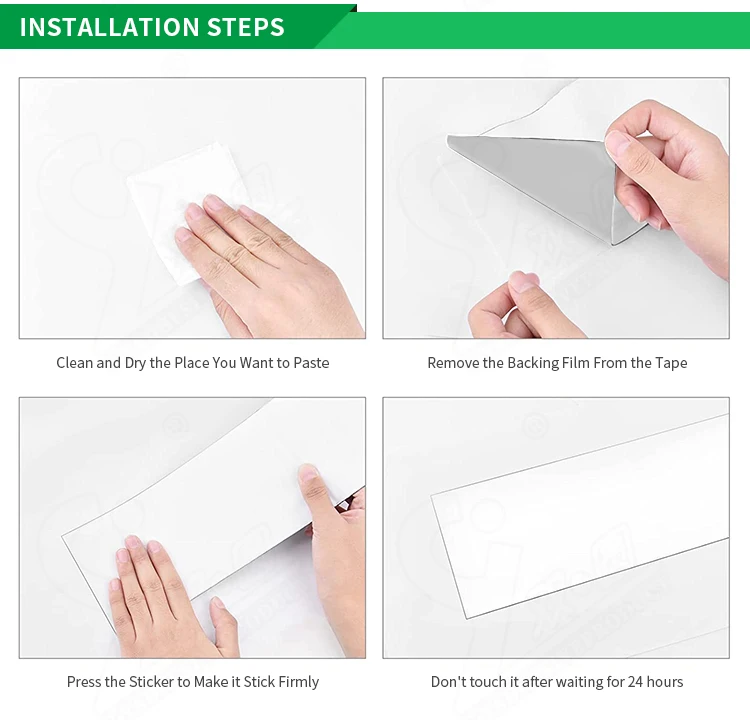 INSTALLATION STEPS

Clean and Dry the Place You Want to Paste

Remove the Backing Film From the Tape

Press the Sticker to Make it Stick Firmly

Don't touch it after waiting for 24 hours