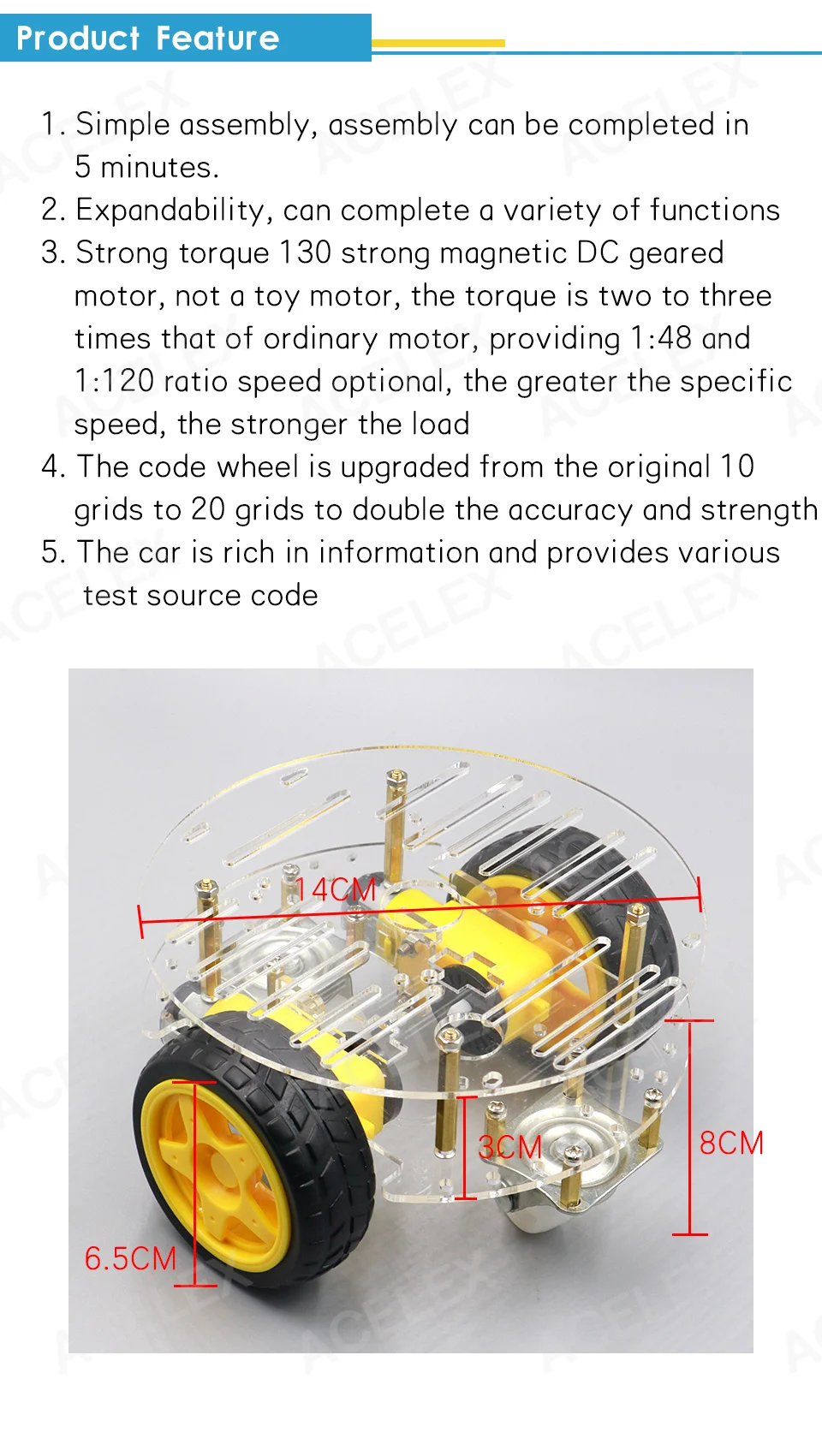 Product Feature

1. Simple assembly, assembly can be completed in 5 minutes.
2. Expandability, can complete a variety of functions
3. Strong torque 130 strong magnetic DC geared motor, not a toy motor, the torque is two to three times that of ordinary motor, providing 1:48 and 1:120 ratio speed optional, the greater the specific speed, the stronger the load
4. The code wheel is upgraded from the original 10 grids to 20 grids to double the accuracy and strength
5. The car is rich in information and provides various test source code

ACELEX

14CM
3CM
8CM
6.5CM