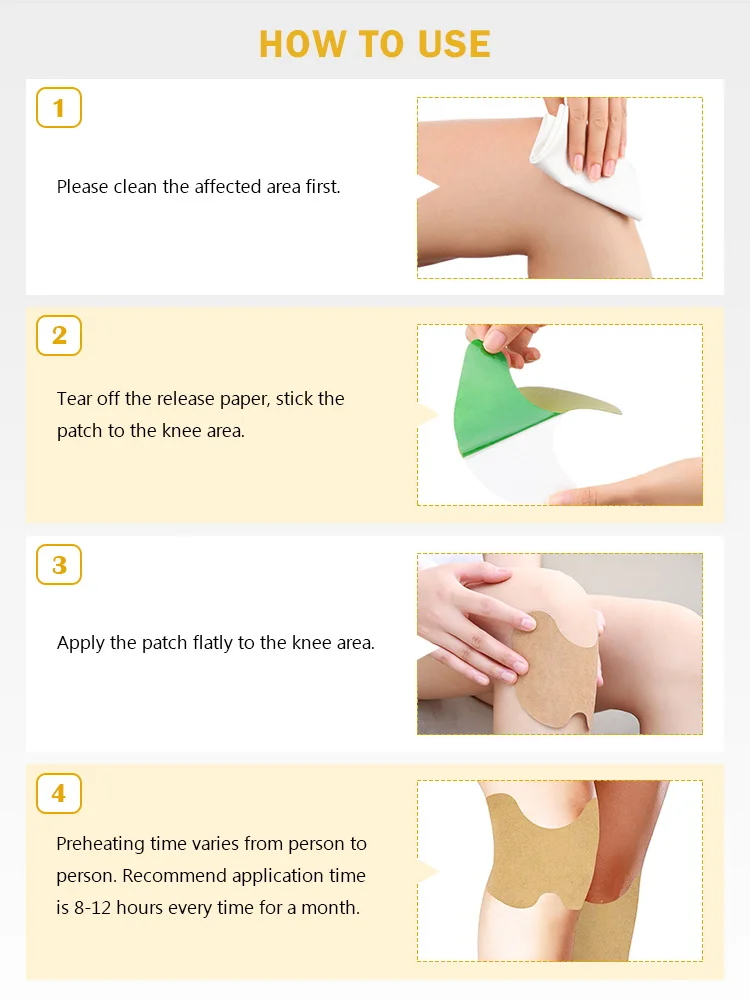 HOW TO USE

1

Please clean the affected area first.

2

Tear off the release paper, stick the patch to the knee area.

3

Apply the patch flatly to the knee area.

4

Preheating time varies from person to person. Recommend application time is 8-12 hours every time for a month.