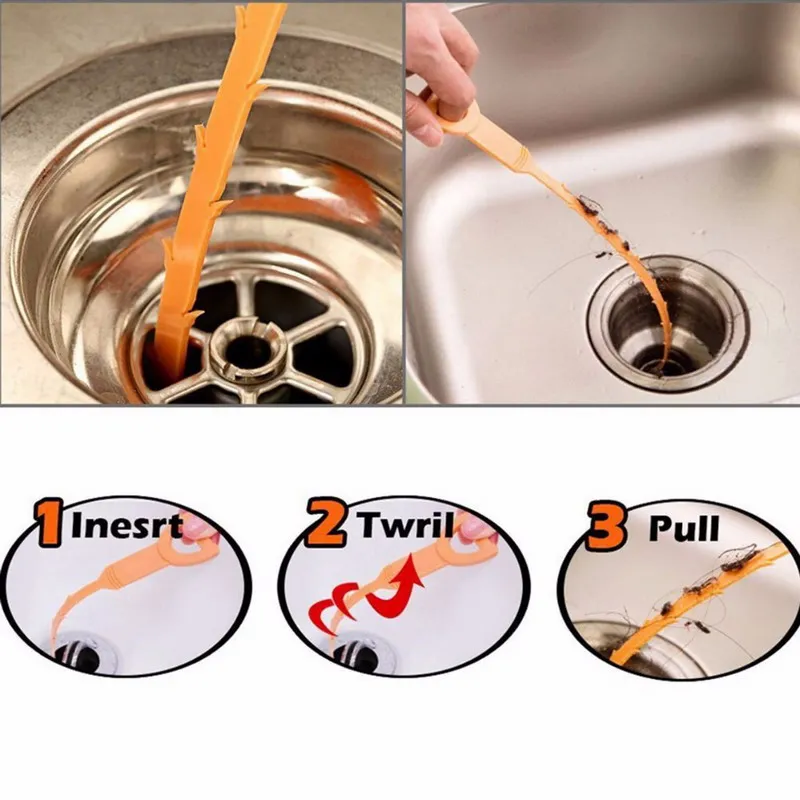 1 Inesrt

2 Twril

3 Pull