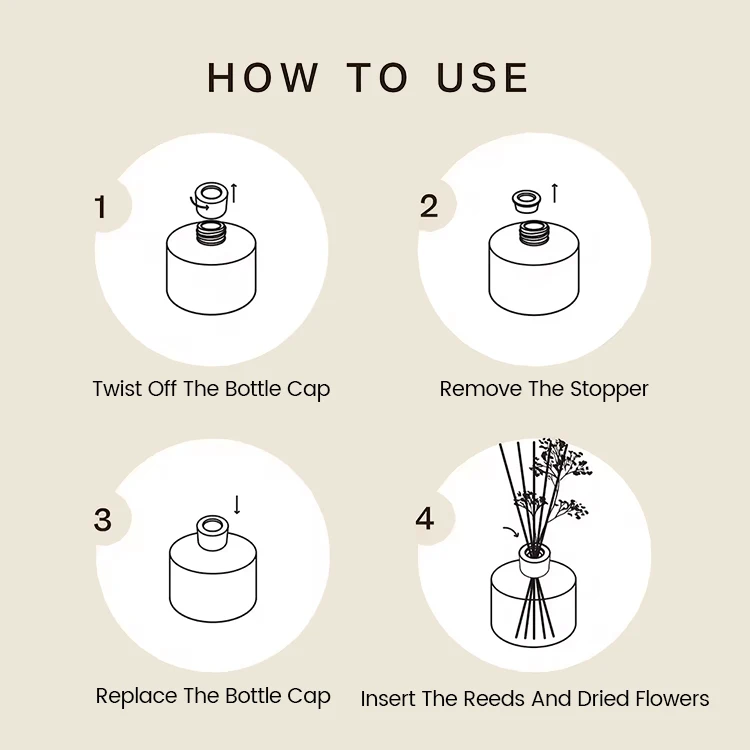 HOW TO USE

1

Twist Off The Bottle Cap

2

Remove The Stopper

3

Replace The Bottle Cap

4

Insert The Reeds And Dried Flowers