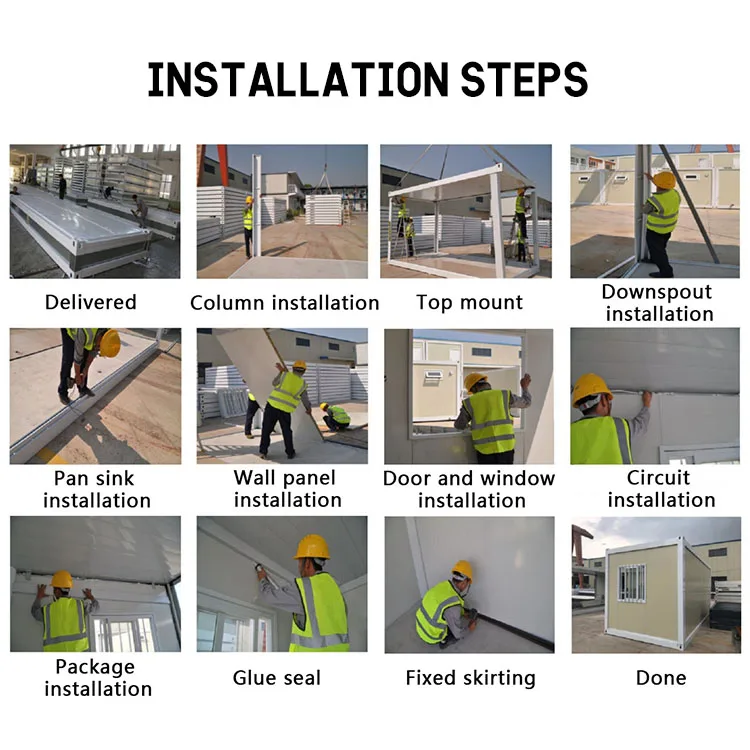 INSTALLATION STEPS

Delivered

Column installation

Top mount

Downspout installation

Pan sink installation

Wall panel installation

Door and window installation

Circuit installation

Package installation

Glue seal

Fixed skirting

Done