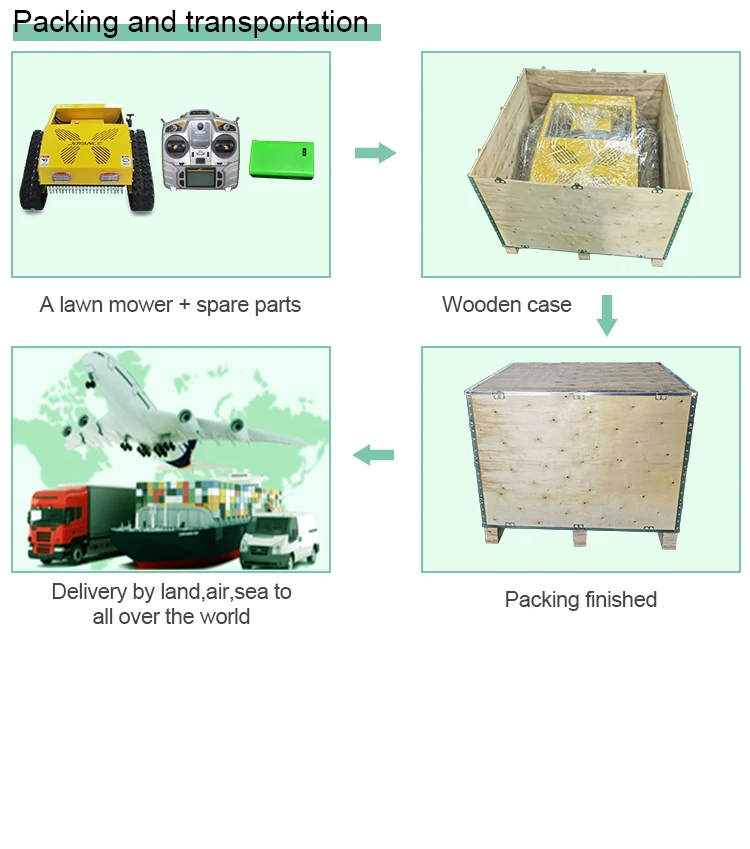 Packing and transportation

A lawn mower + spare parts

Wooden case

Packing finished

Delivery by land,air,sea to all over the world