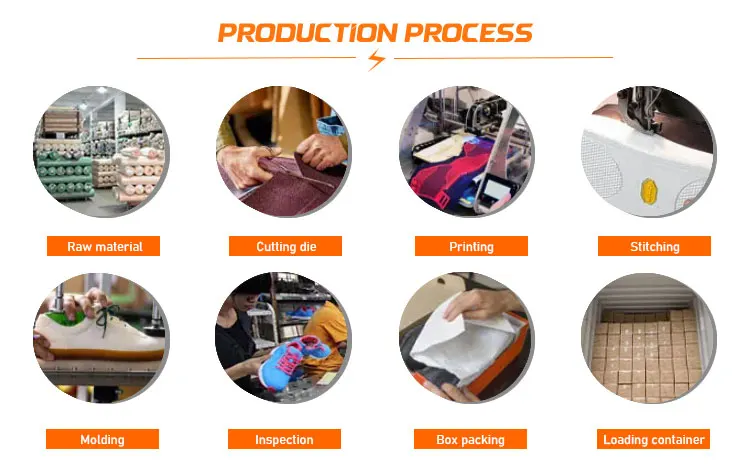 PRODUCTION PROCESS

Raw material

Cutting die

Printing

Stitching

Molding

Inspection

Box packing

Loading container