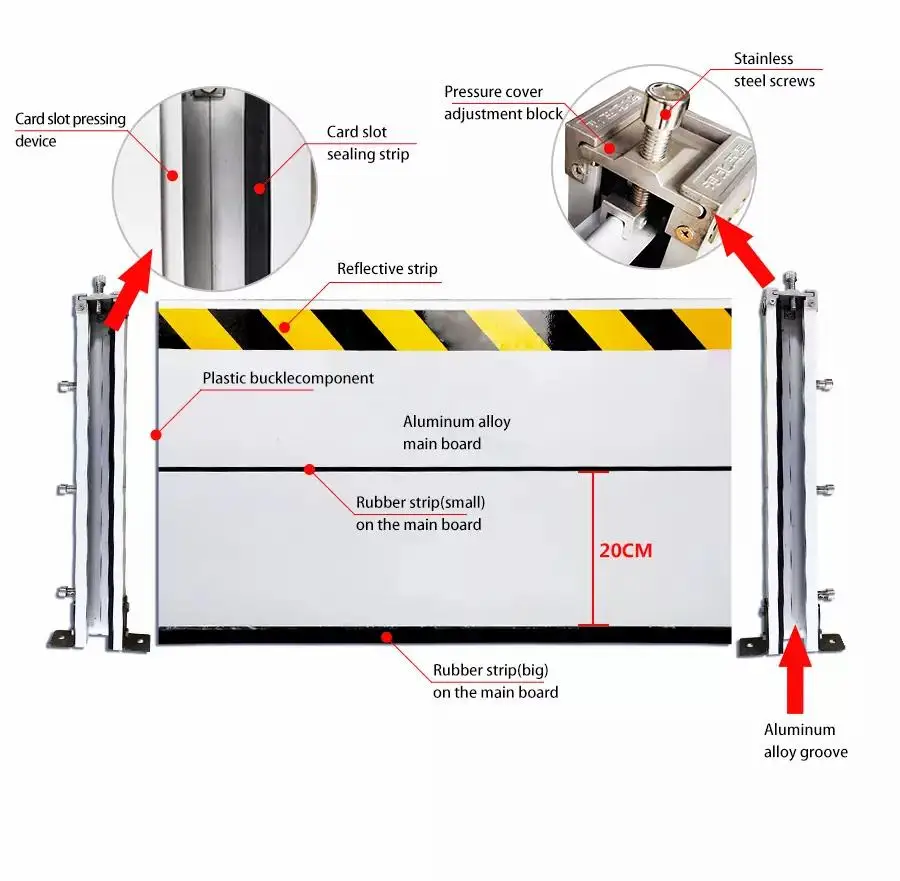 Card slot pressing device

Card slot sealing strip

Pressure cover adjustment block

Stainless steel screws

Reflective strip

Plastic bucklecomponent

Aluminum alloy main board

Rubber strip(small) on the main board

20CM

Rubber strip(big) on the main board

Aluminum alloy groove