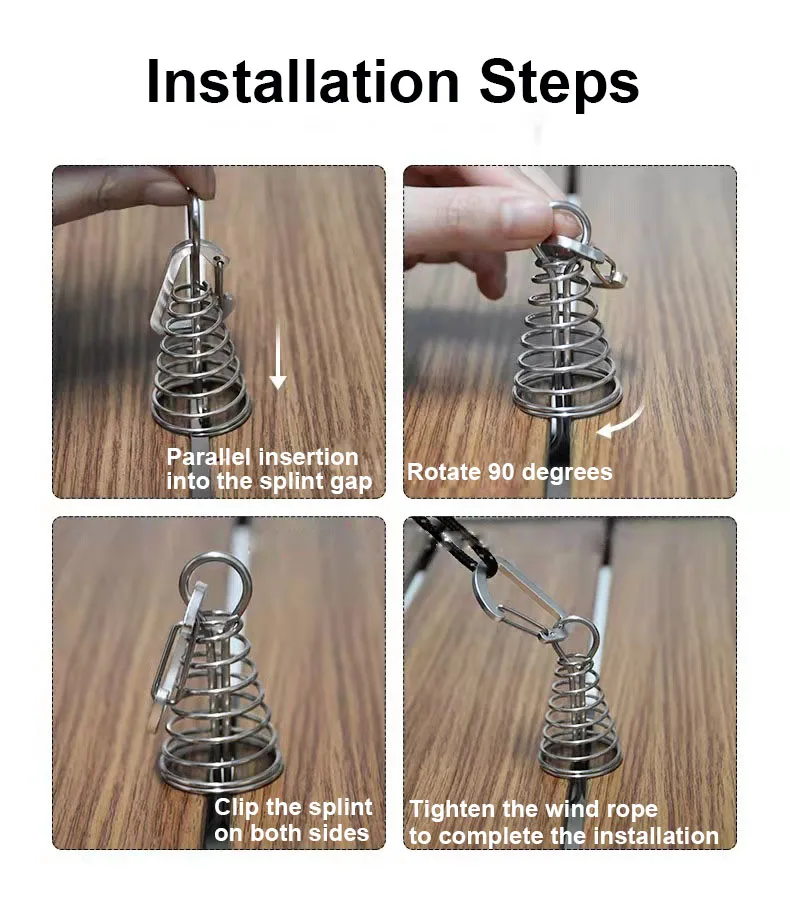 Installation Steps

Parallel insertion into the splint gap

Rotate 90 degrees

Clip the splint on both sides

Tighten the wind rope to complete the installation