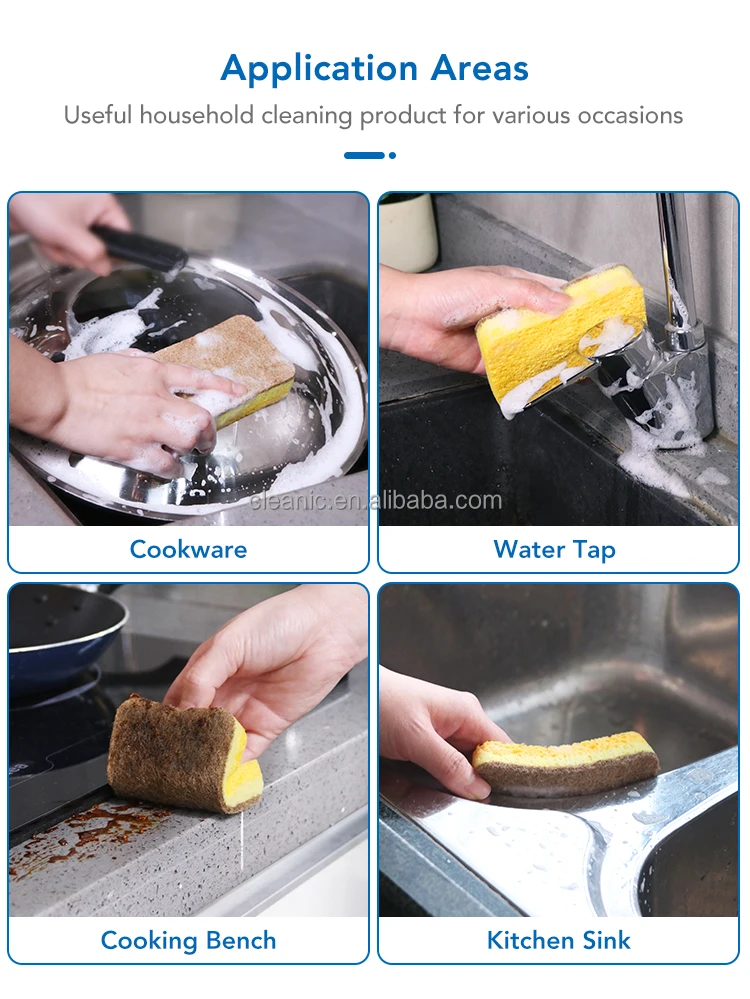 Application Areas

Useful household cleaning product for various occasions

cleanic.en.alibaba.com

Cookware

Water Tap

Cooking Bench

Kitchen Sink