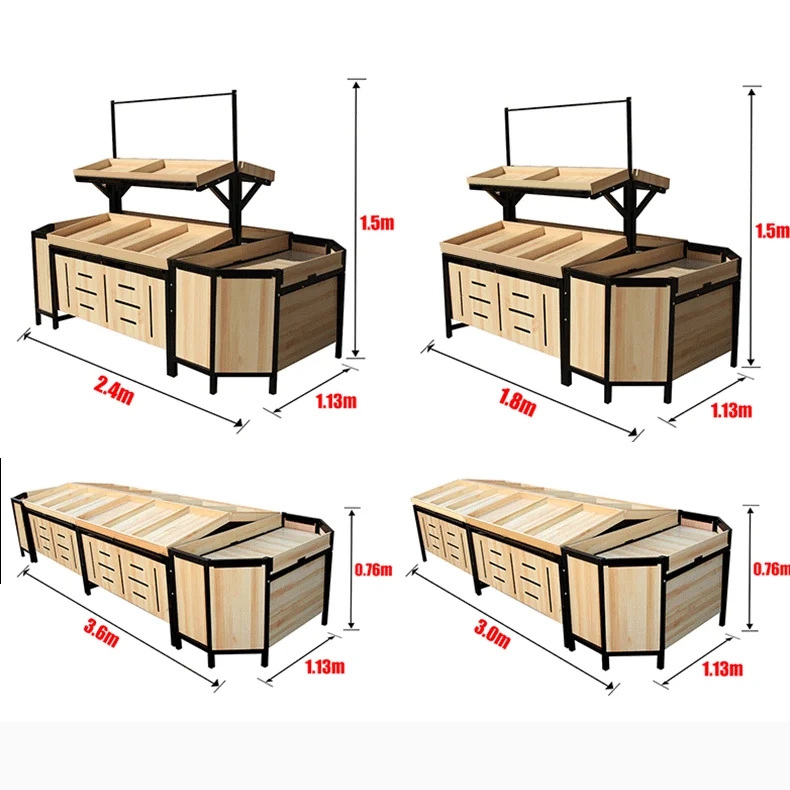 1.5m
2.4m
1.13m

1.5m
1.8m
1.13m

0.76m
3.6m
1.13m

0.76m
3.0m
1.13m