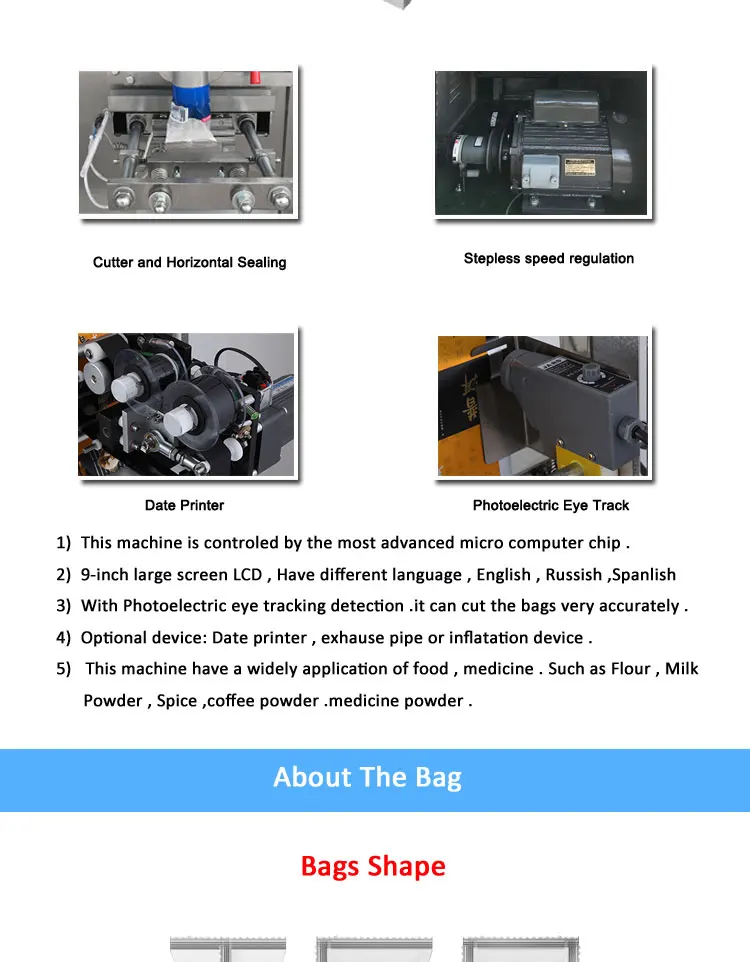 Cutter and Horizontal Sealing

Stepless speed regulation

Date Printer

Photoelectric Eye Track

1) This machine is controled by the most advanced micro computer chip .

2) 9-inch large screen LCD , Have different language , English , Russish ,Spanlish

3) With Photoelectric eye tracking detection .it can cut the bags very accurately .

4) Optional device: Date printer , exhause pipe or inflatation device .

5) This machine have a widely application of food , medicine . Such as Flour , Milk Powder , Spice ,coffee powder .medicine powder .

About The Bag

Bags Shape