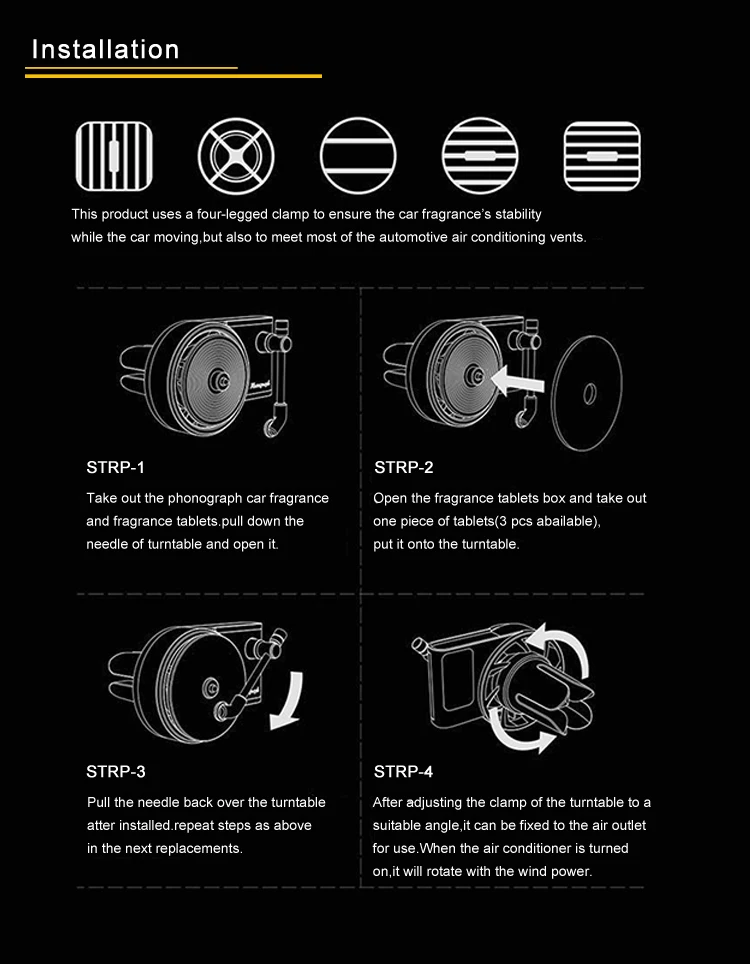 Installation

This product uses a four-legged clamp to ensure the car fragrance's stability while the car moving,but also to meet most of the automotive air conditioning vents.

STRP-1

Take out the phonograph car fragrance and fragrance tablets.pull down the needle of turntable and open it.

STRP-2

Open the fragrance tablets box and take out one piece of tablets(3 pcs abailable), put it onto the turntable.

STRP-3

Pull the needle back over the turntable atter installed.repeat steps as above in the next replacements.

STRP-4

After adjusting the clamp of the turntable to a suitable angle,it can be fixed to the air outlet for use.When the air conditioner is turned on,it will rotate with the wind power.