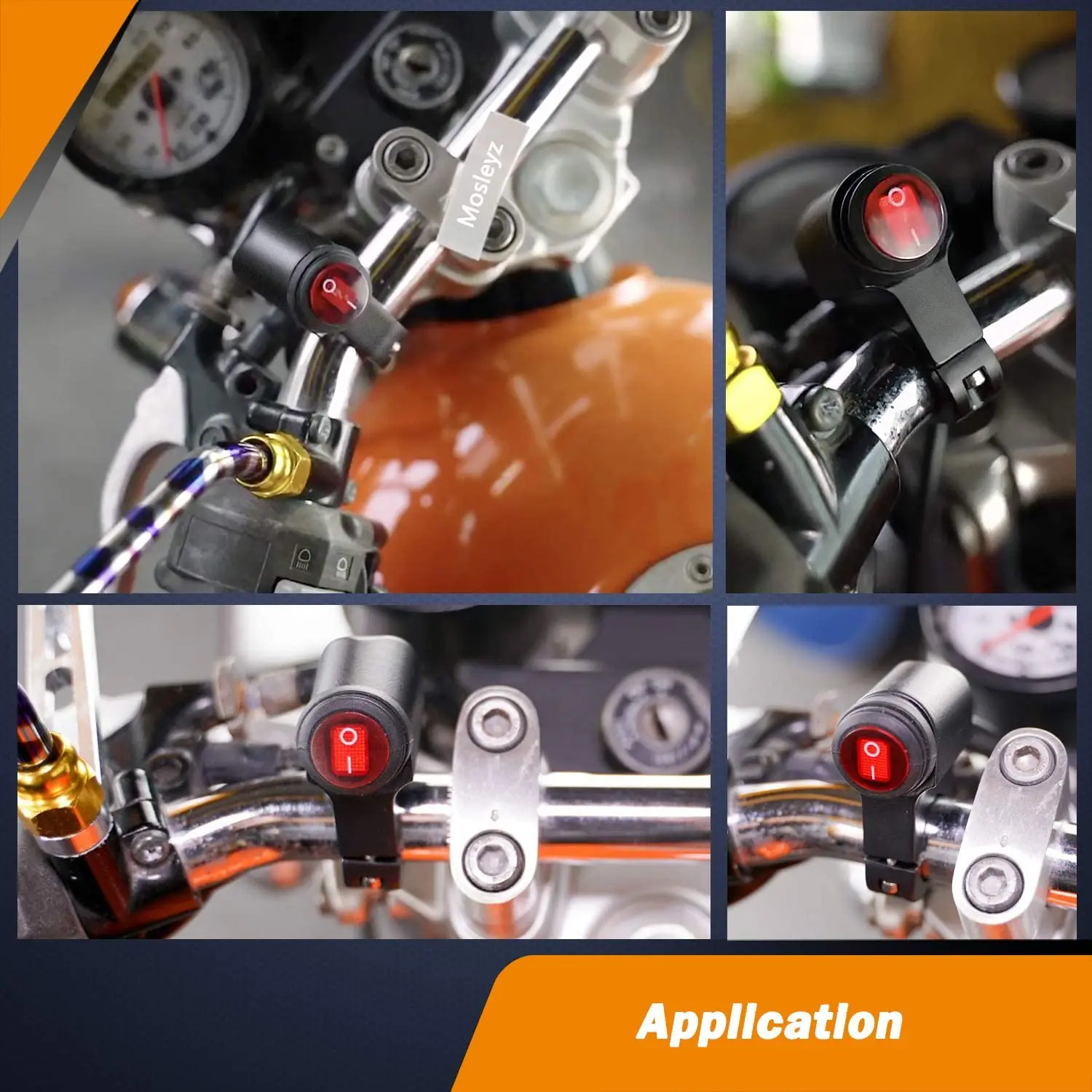 Mosleyz

Application