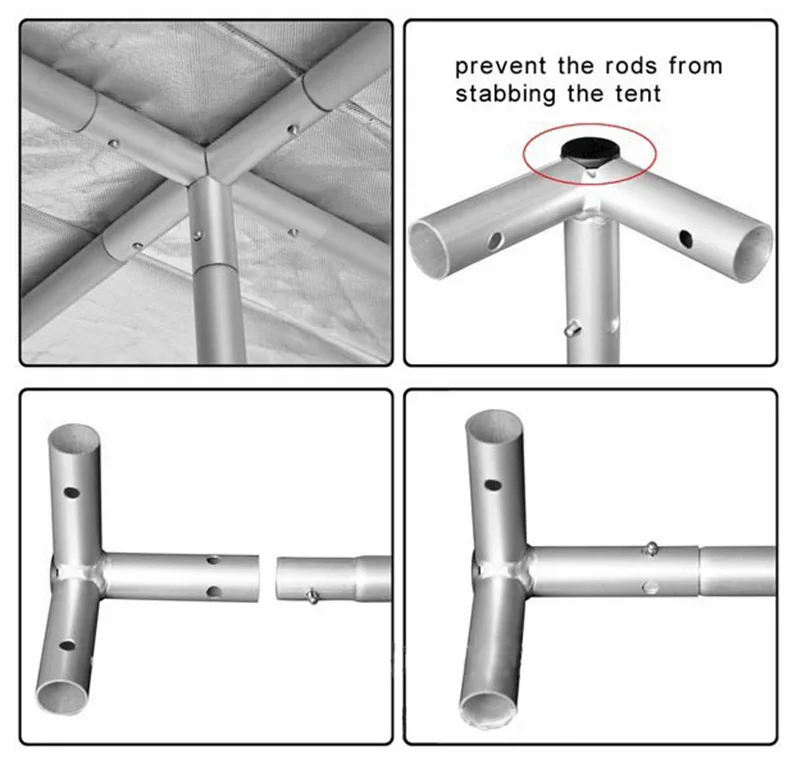 prevent the rods from stabbing the tent