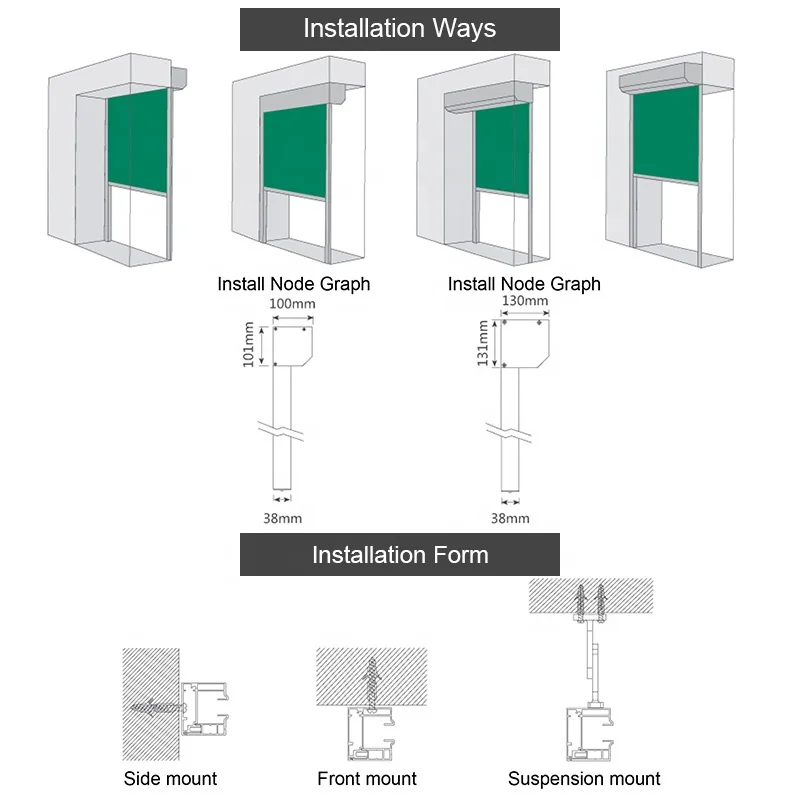 Installation Ways

Install Node Graph

100mm

101mm

38mm

Install Node Graph

130mm

131mm

38mm

Installation Form

Side mount

Front mount

Suspension mount