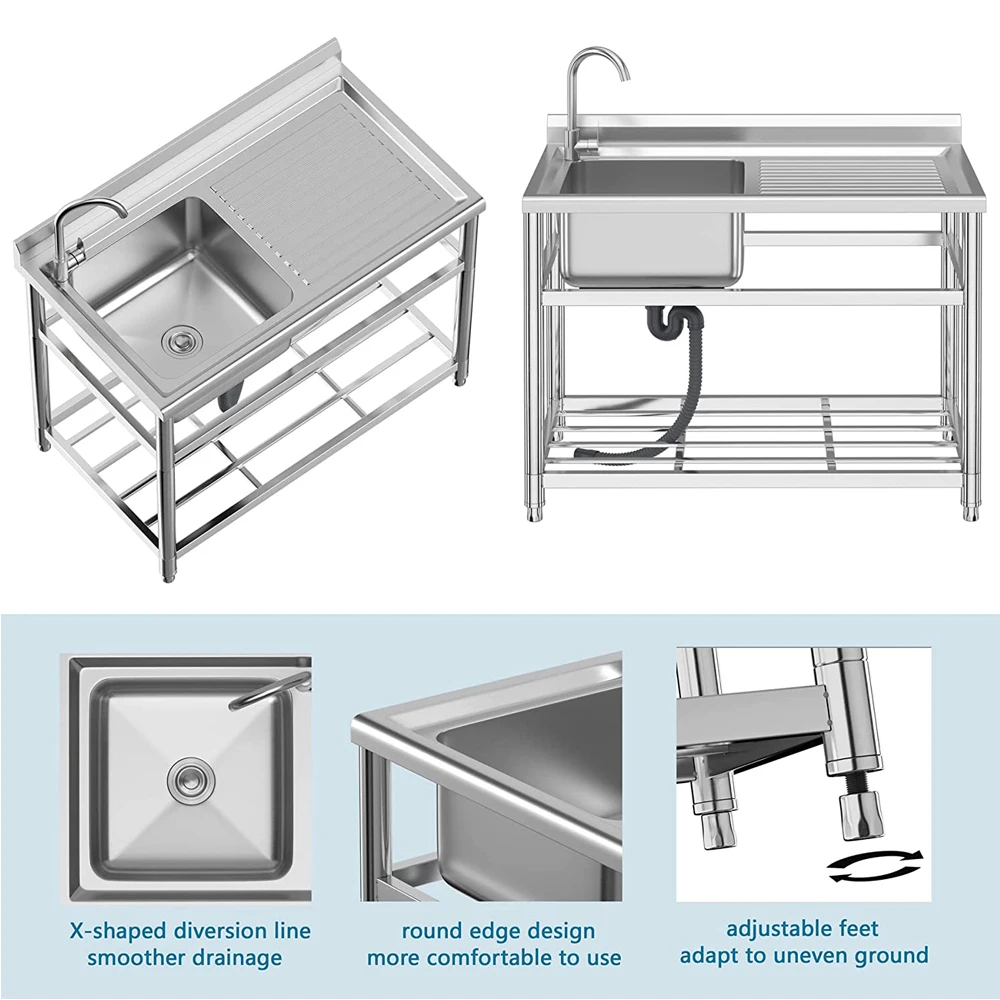 X-shaped diversion line
smoother drainage

round edge design
more comfortable to use

adjustable feet
adapt to uneven ground