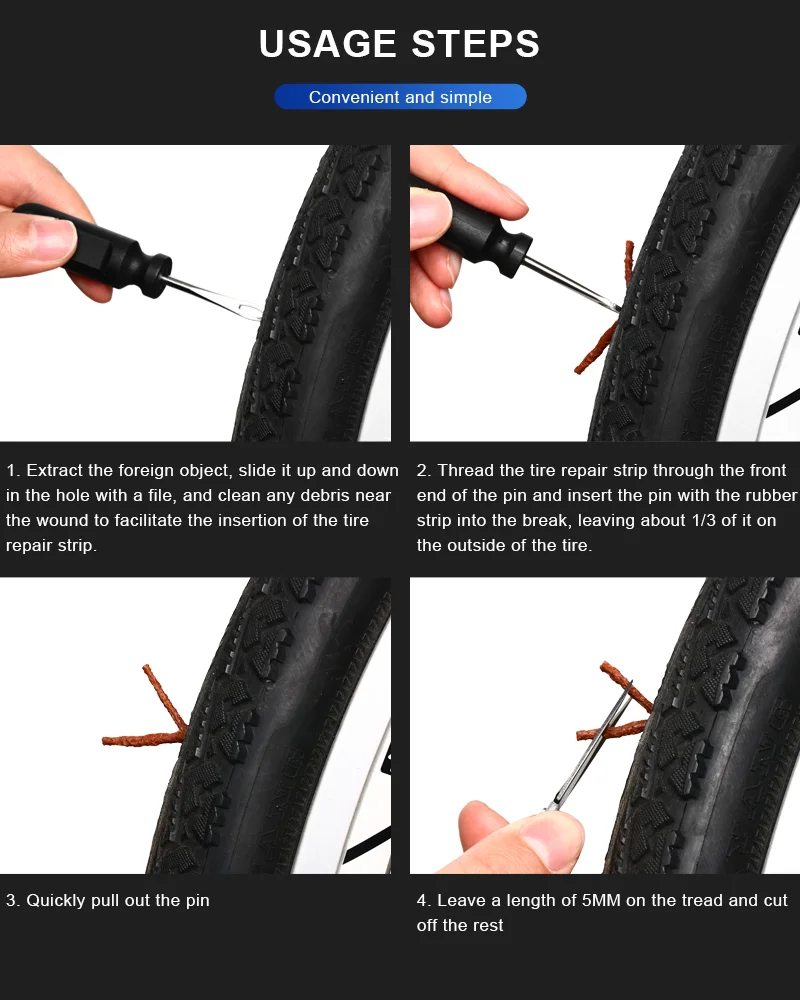 USAGE STEPS

Convenient and simple

1. Extract the foreign object, slide it up and down in the hole with a file, and clean any debris near the wound to facilitate the insertion of the tire repair strip.

2. Thread the tire repair strip through the front end of the pin and insert the pin with the rubber strip into the break, leaving about 1/3 of it on the outside of the tire.

3. Quickly pull out the pin

4. Leave a length of 5MM on the tread and cut off the rest