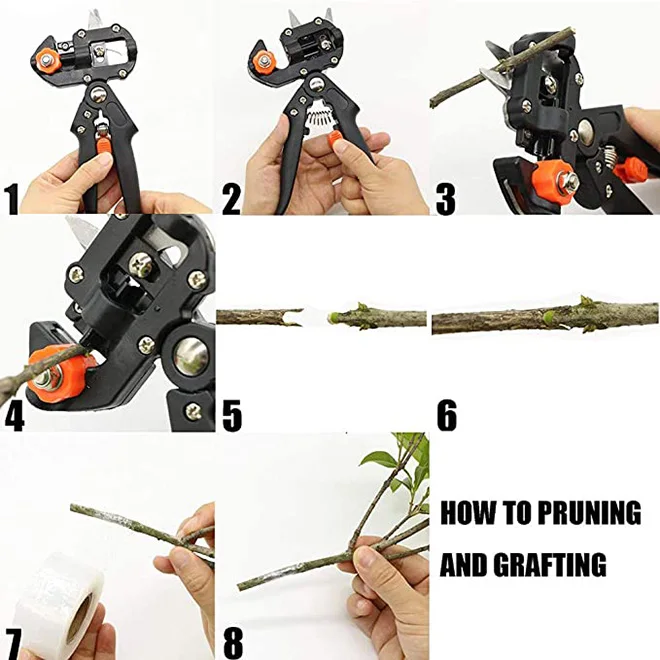 1
2
3
4
5
6
7
8

HOW TO PRUNING AND GRAFTING