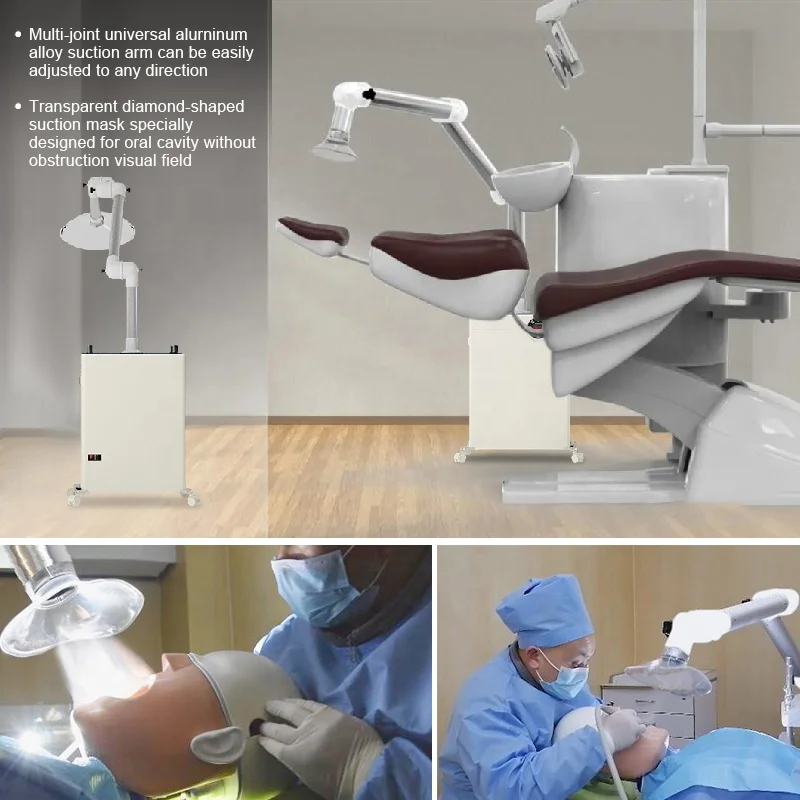 • Multi-joint universal alurninum alloy suction arm can be easily adjusted to any direction

• Transparent diamond-shaped suction mask specially designed for oral cavity without obstruction visual field