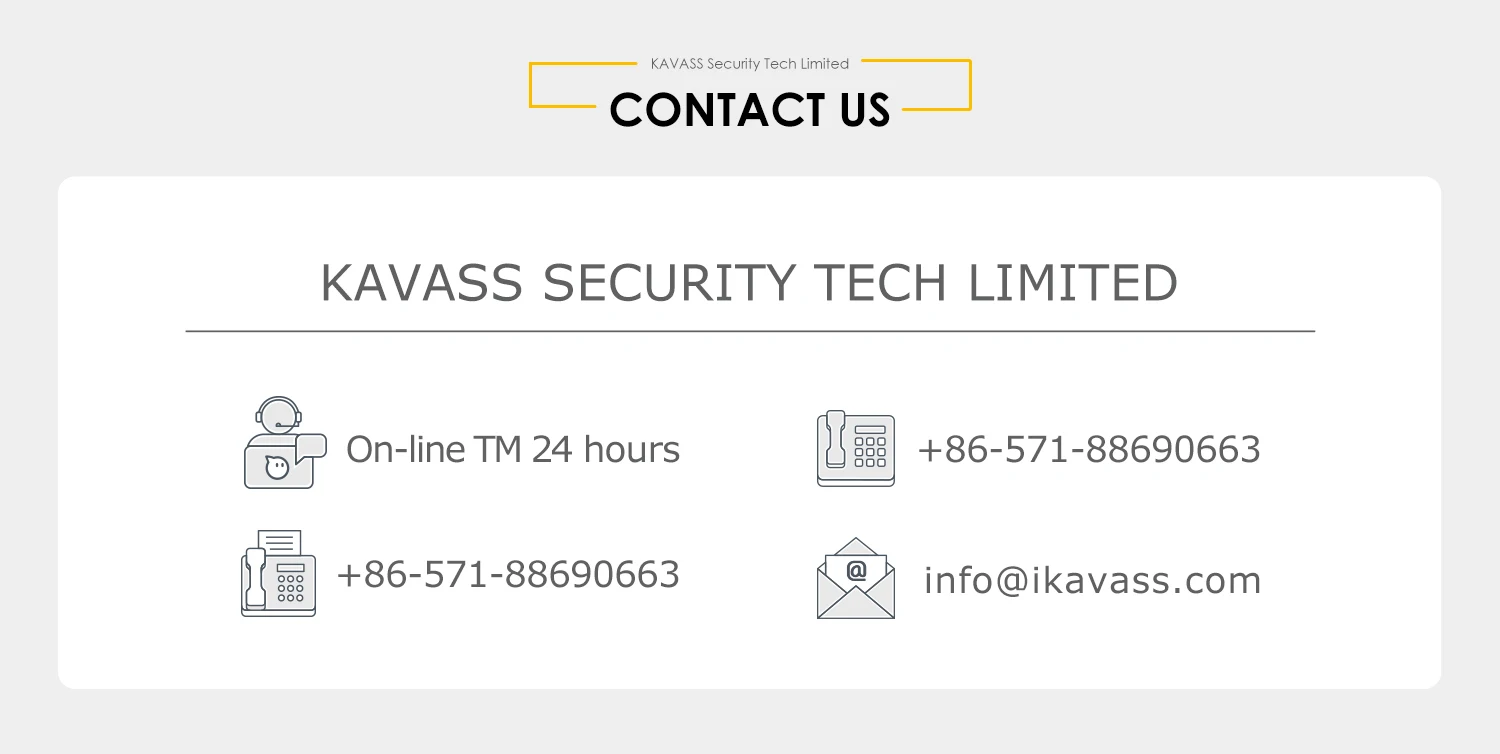 KAVASS Security Tech Limited

CONTACT US

KAVASS SECURITY TECH LIMITED

On-line TM 24 hours

+86-571-88690663

+86-571-88690663

info@ikavass.com