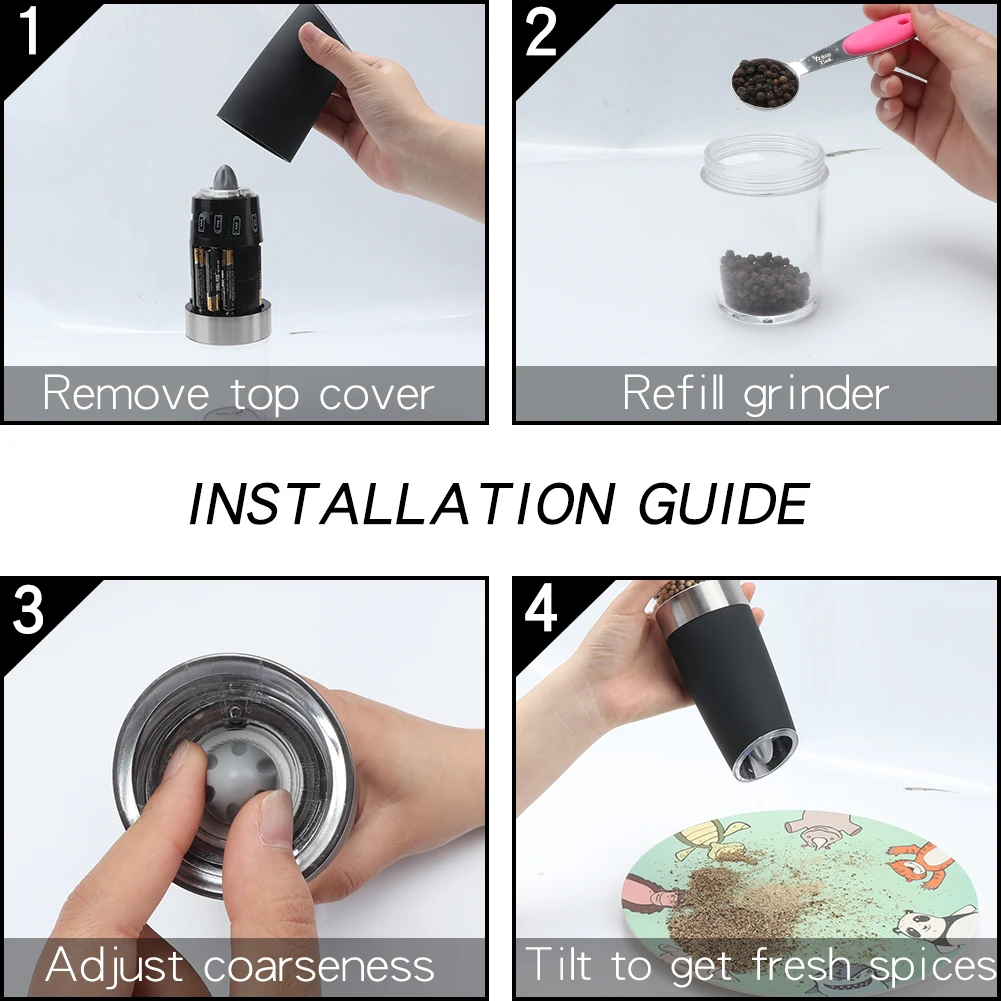 1

Remove top cover

2

Refill grinder

INSTALLATION GUIDE

3

Adjust coarseness

4

Tilt to get fresh spices