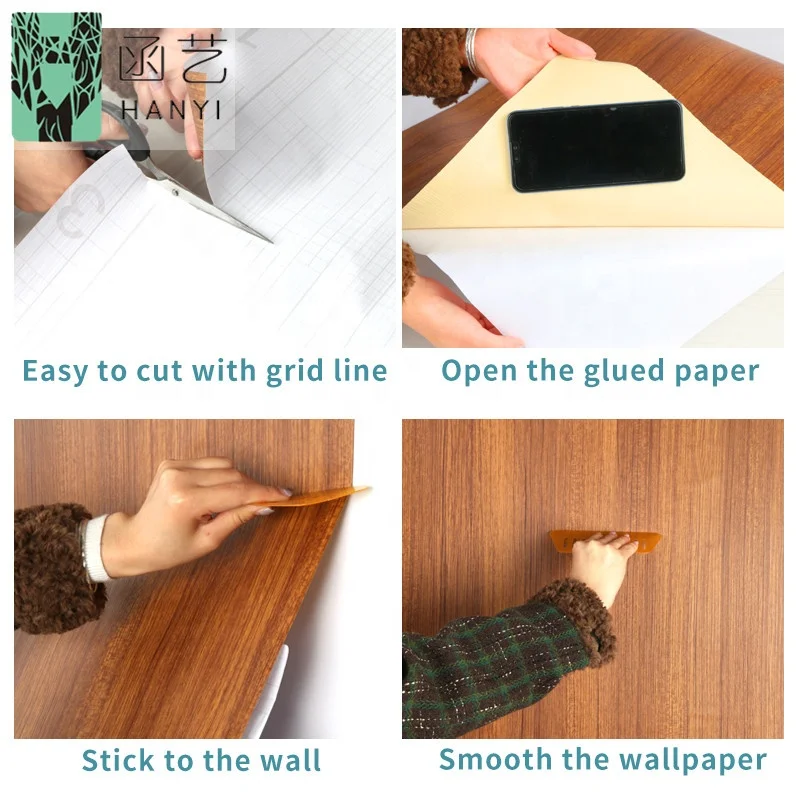 函艺
HANYI

Easy to cut with grid line

Open the glued paper

Stick to the wall

Smooth the wallpaper