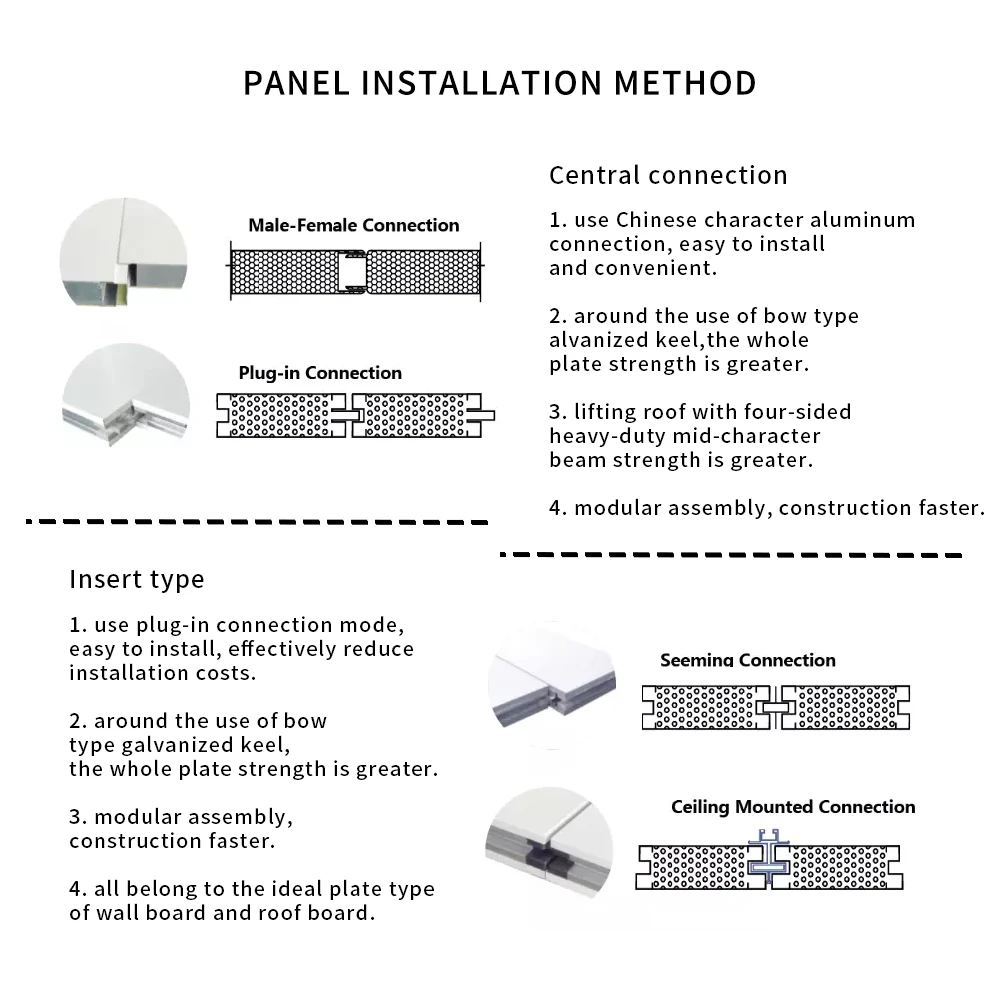 PANEL INSTALLATION METHOD

Male-Female Connection

Plug-in Connection

Central connection

1. use Chinese character aluminum connection, easy to install and convenient.

2. around the use of bow type alvanized keel,the whole plate strength is greater.

3. lifting roof with four-sided heavy-duty mid-character beam strength is greater.

4. modular assembly, construction faster.

Insert type

1. use plug-in connection mode, easy to install, effectively reduce installation costs.

2. around the use of bow type galvanized keel, the whole plate strength is greater.

3. modular assembly, construction faster.

4. all belong to the ideal plate type of wall board and roof board.

Seeming Connection

Ceiling Mounted Connection