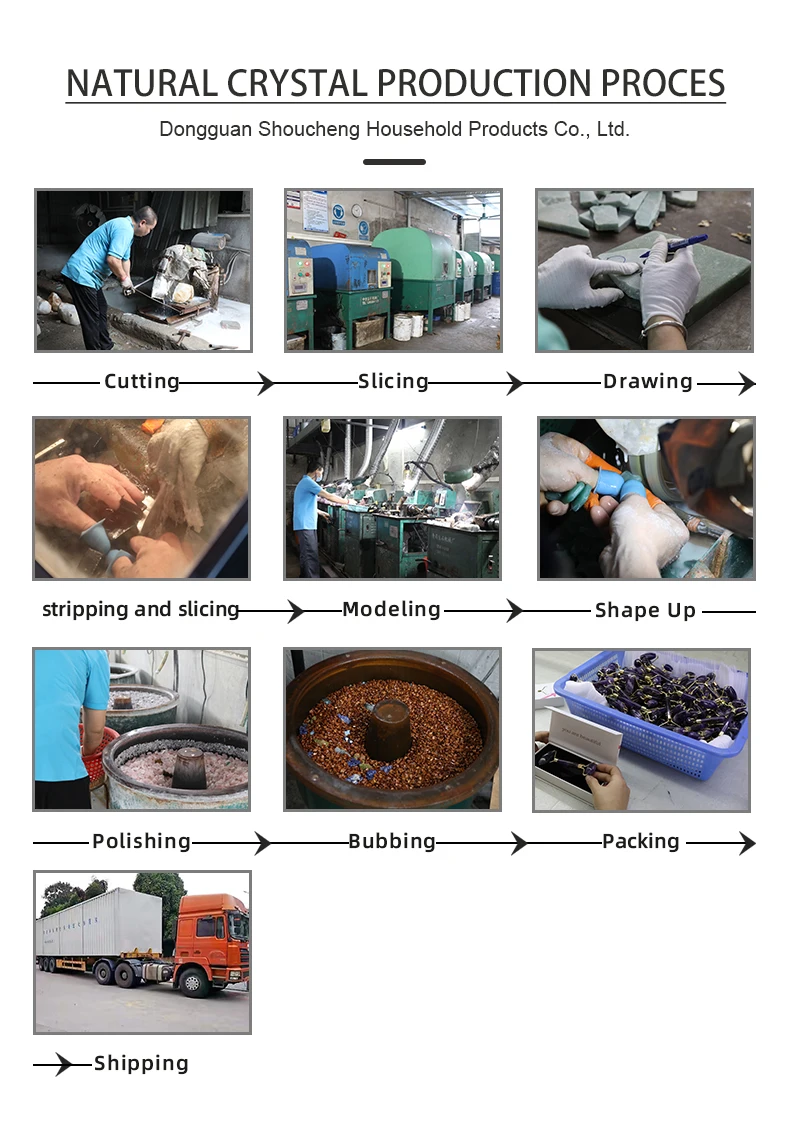 NATURAL CRYSTAL PRODUCTION PROCES

Dongguan Shoucheng Household Products Co., Ltd.

Cutting

Slicing

Drawing

stripping and slicing

Modeling

Shape Up

Polishing

Bubbing

Packing

Shipping