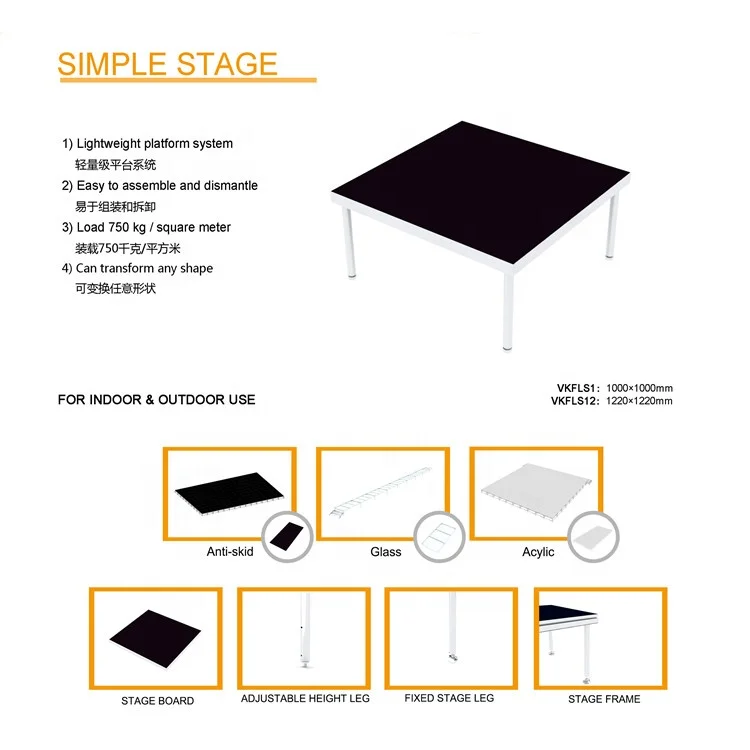 SIMPLE STAGE

1) Lightweight platform system
轻量级平台系统
2) Easy to assemble and dismantle
易于组装和拆卸
3) Load 750 kg / square meter
装载750千克/平方米
4) Can transform any shape
可变换任意形状

FOR INDOOR & OUTDOOR USE

VKFLS1: 1000×1000mm
VKFLS12: 1220×1220mm

Anti-skid

Glass

Acylic

STAGE BOARD

ADJUSTABLE HEIGHT LEG

FIXED STAGE LEG

STAGE FRAME