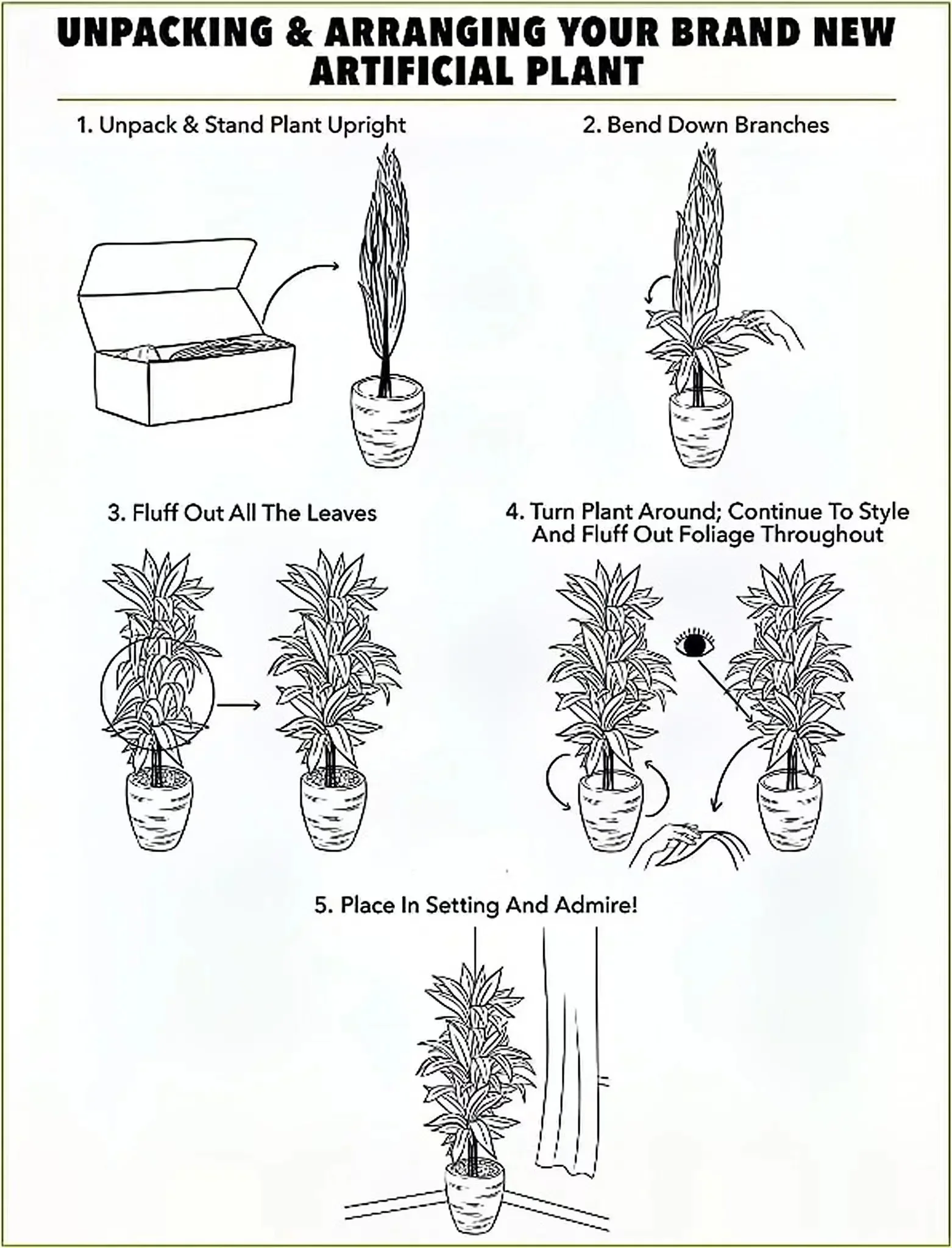 UNPACKING & ARRANGING YOUR BRAND NEW ARTIFICIAL PLANT

1. Unpack & Stand Plant Upright

2. Bend Down Branches

3. Fluff Out All The Leaves

4. Turn Plant Around; Continue To Style And Fluff Out Foliage Throughout

5. Place In Setting And Admire!