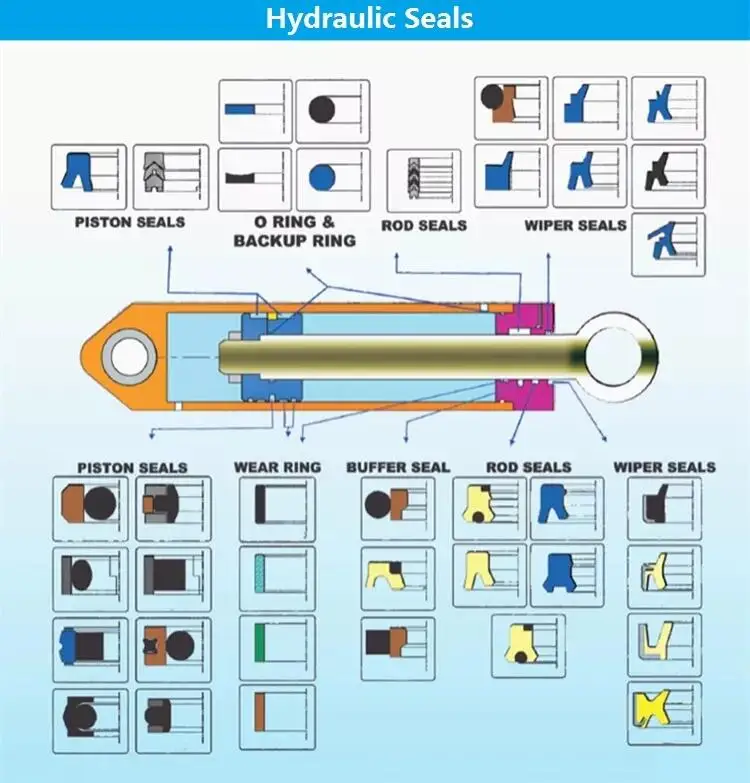 Hydraulic Seals

PISTON SEALS

O RING &
BACKUP RING

ROD SEALS

WIPER SEALS

PISTON SEALS

WEAR RING

BUFFER SEAL

ROD SEALS

WIPER SEALS