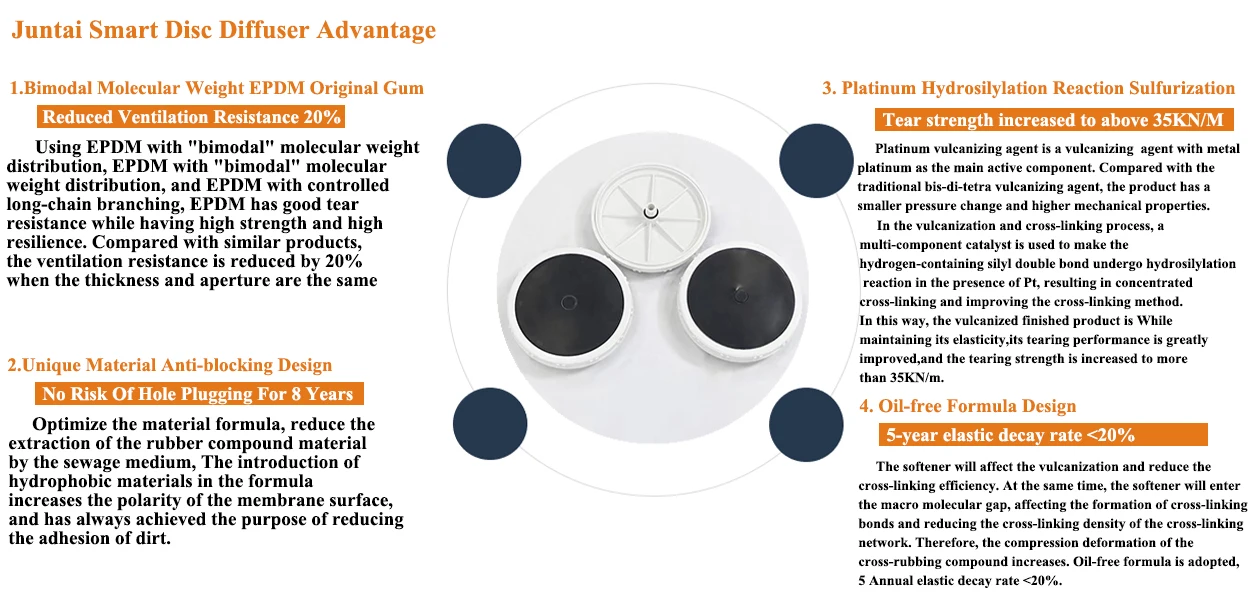 Juntai Smart Disc Diffuser Advantage

1.Bimodal Molecular Weight EPDM Original Gum

Reduced Ventilation Resistance 20%

Using EPDM with "bimodal" molecular weight distribution, EPDM with "bimodal" molecular weight distribution, and EPDM with controlled long-chain branching, EPDM has good tear resistance while having high strength and high resilience. Compared with similar products, the ventilation resistance is reduced by 20% when the thickness and aperture are the same

2.Unique Material Anti-blocking Design

No Risk Of Hole Plugging For 8 Years

Optimize the material formula, reduce the extraction of the rubber compound material by the sewage medium, The introduction of hydrophobic materials in the formula increases the polarity of the membrane surface, and has always achieved the purpose of reducing the adhesion of dirt.

3. Platinum Hydrosilylation Reaction Sulfurization

Tear strength increased to above 35KN/M

Platinum vulcanizing agent is a vulcanizing agent with metal platinum as the main active component. Compared with the traditional bis-di-tetra vulcanizing agent, the product has a smaller pressure change and higher mechanical properties.

In the vulcanization and cross-linking process, a multi-component catalyst is used to make the hydrogen-containing silyl double bond undergo hydrosilylation reaction in the presence of Pt, resulting in concentrated cross-linking and improving the cross-linking method.
In this way, the vulcanized finished product is While maintaining its elasticity,its tearing performance is greatly improved,and the tearing strength is increased to more than 35KN/m.

4. Oil-free Formula Design

5-year elastic decay rate <20%

The softener will affect the vulcanization and reduce the cross-linking efficiency. At the same time, the softener will enter the macro molecular gap, affecting the formation of cross-linking bonds and reducing the cross-linking density of the cross-linking network. Therefore, the compression deformation of the cross-rubbing compound increases. Oil-free formula is adopted, 5 Annual elastic decay rate <20%.