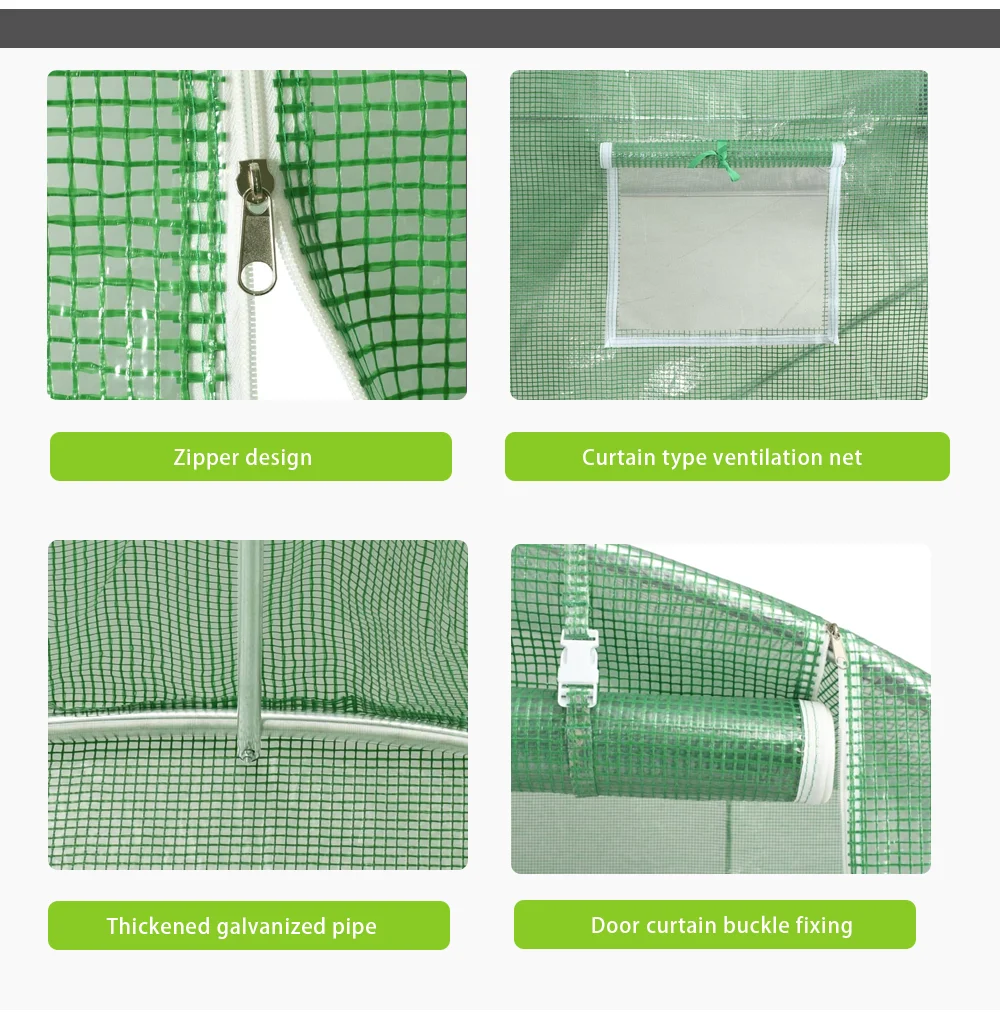 Zipper design

Curtain type ventilation net

Thickened galvanized pipe

Door curtain buckle fixing