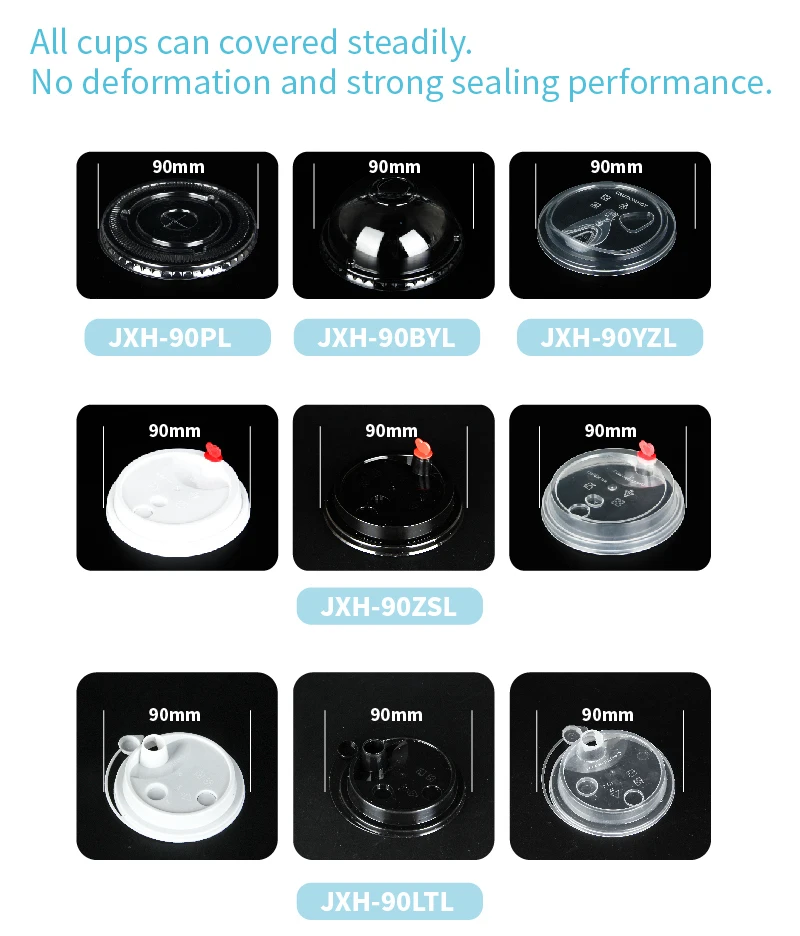 All cups can covered steadily.
No deformation and strong sealing performance.

90mm

90mm

90mm

JXH-90PL

JXH-90BYL

JXH-90YZL

90mm

90mm

90mm

JXH-90ZSL

90mm

90mm

90mm

JXH-90LTL