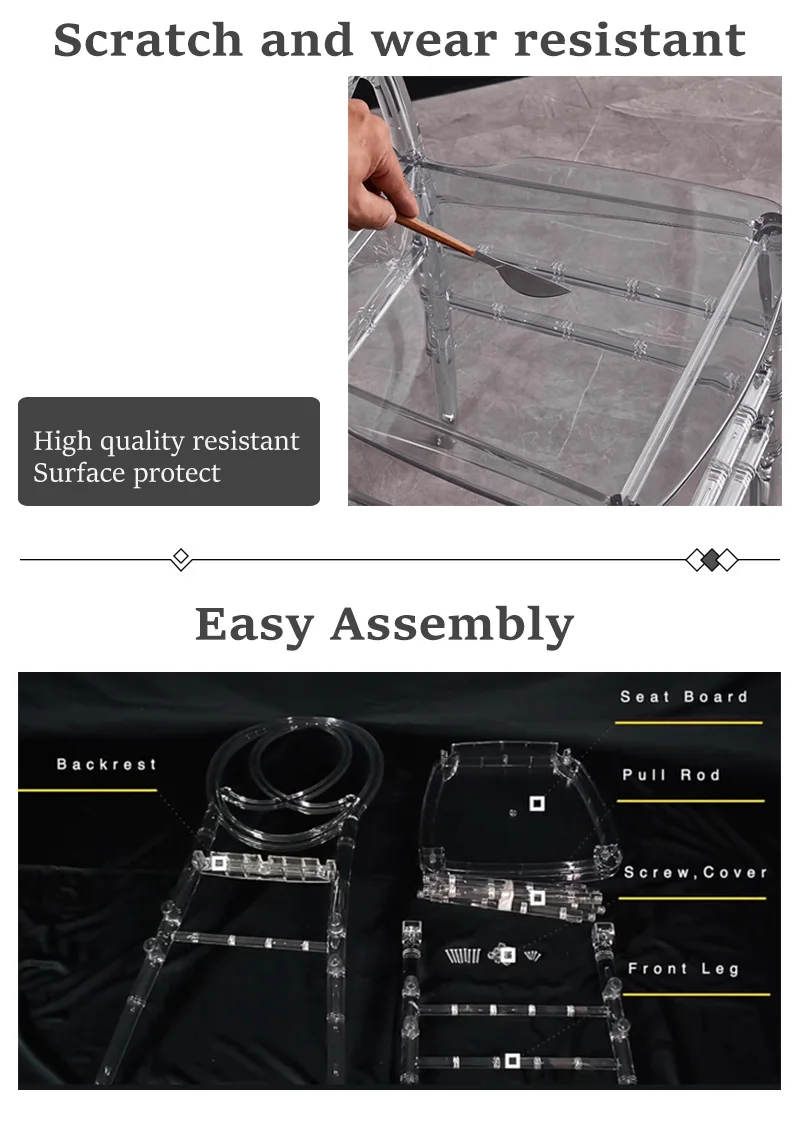 Scratch and wear resistant

High quality resistant
Surface protect

Easy Assembly

Backrest

Seat Board

Pull Rod

Screw,Cover

Front Leg