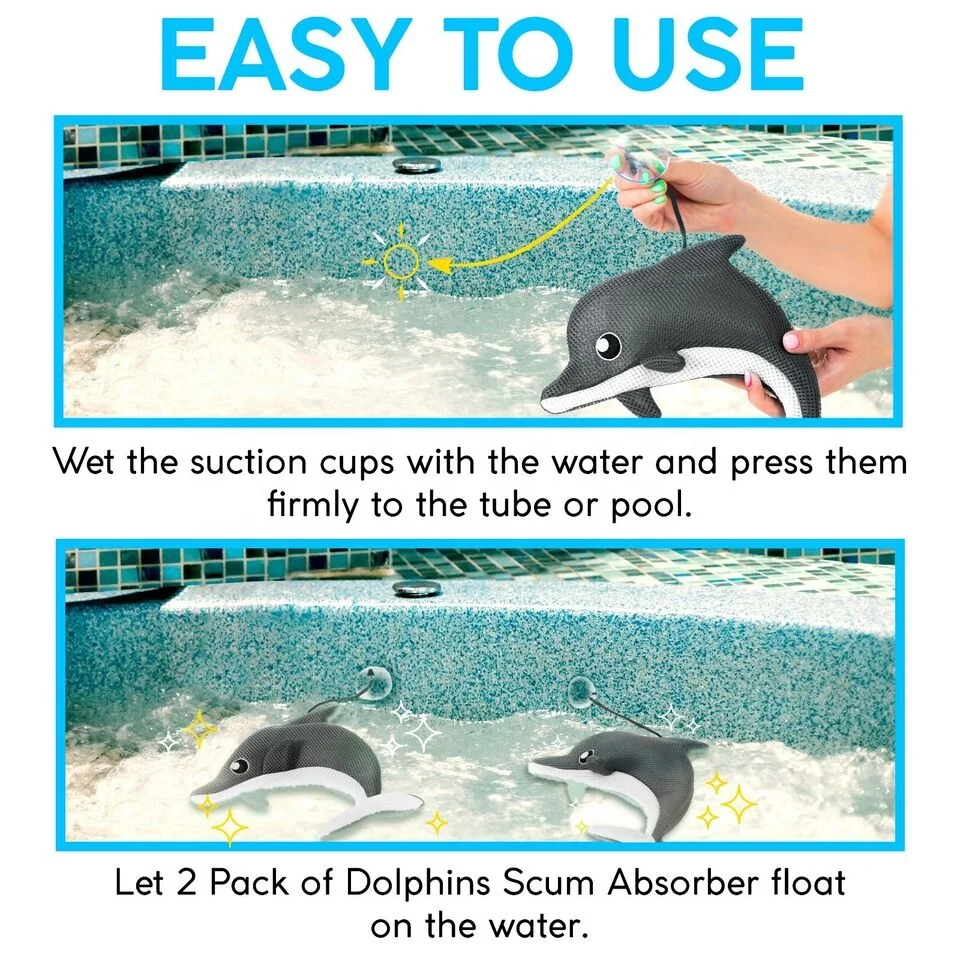 EASY TO USE

Wet the suction cups with the water and press them firmly to the tube or pool.

Let 2 Pack of Dolphins Scum Absorber float on the water.