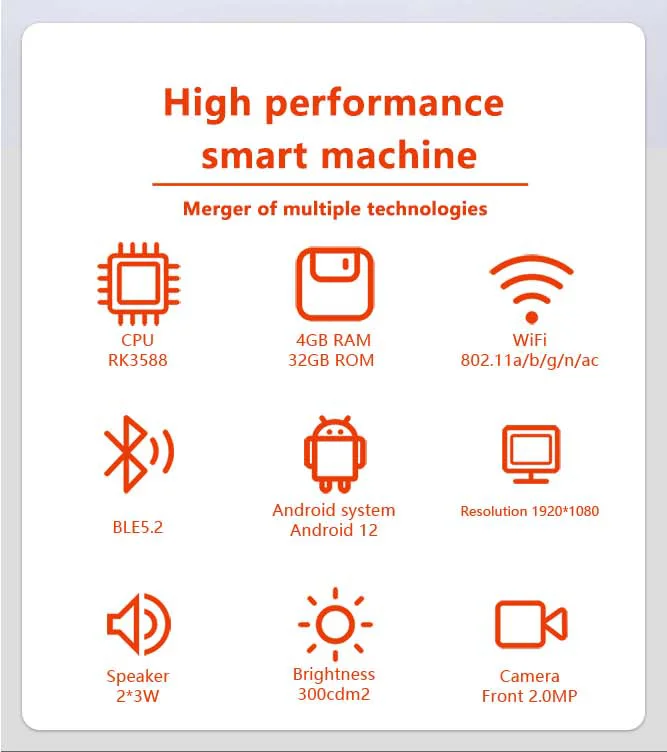 High performance smart machine

Merger of multiple technologies

CPU
RK3588

4GB RAM
32GB ROM

WiFi
802.11a/b/g/n/ac

BLE5.2

Android system
Android 12

Resolution 1920*1080

Speaker
2*3W

Brightness
300cdm2

Camera
Front 2.0MP