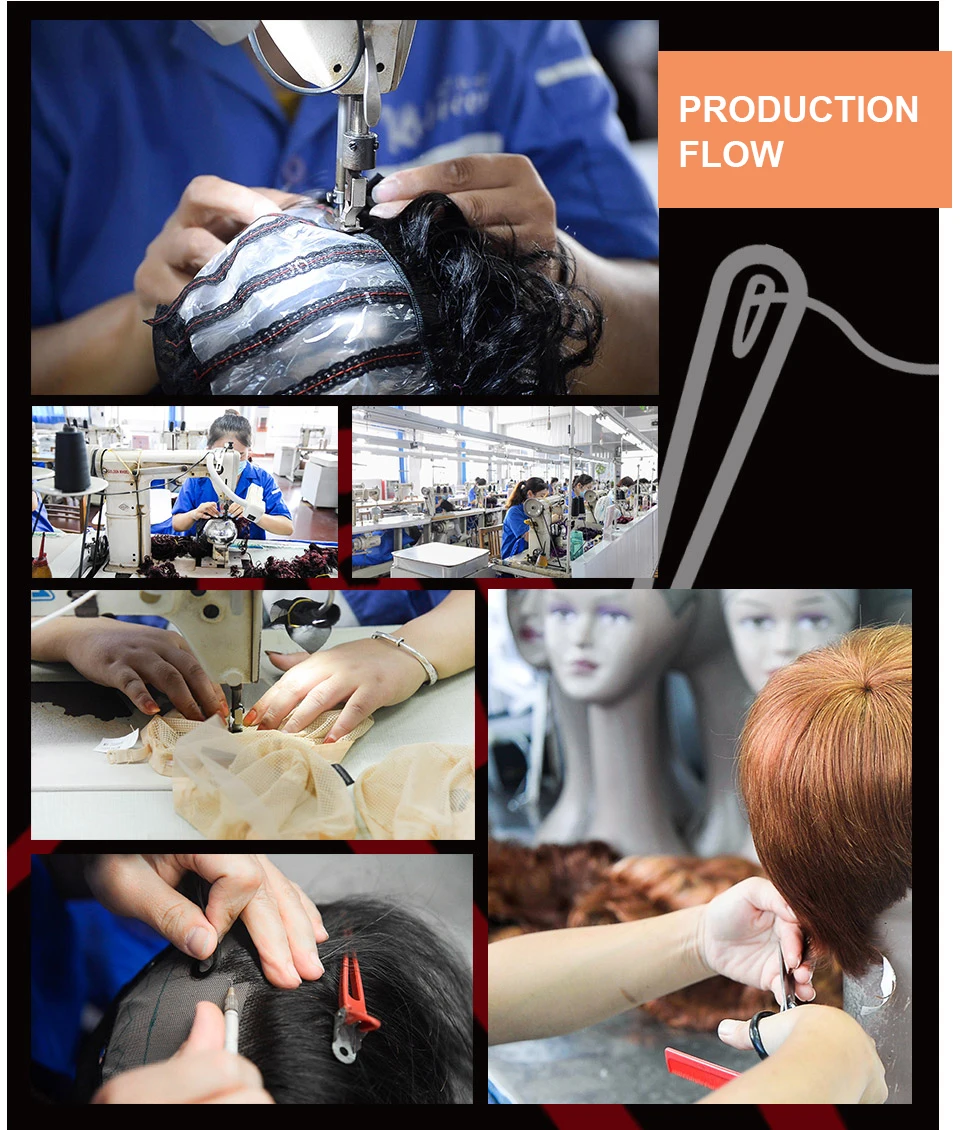 PRODUCTION FLOW