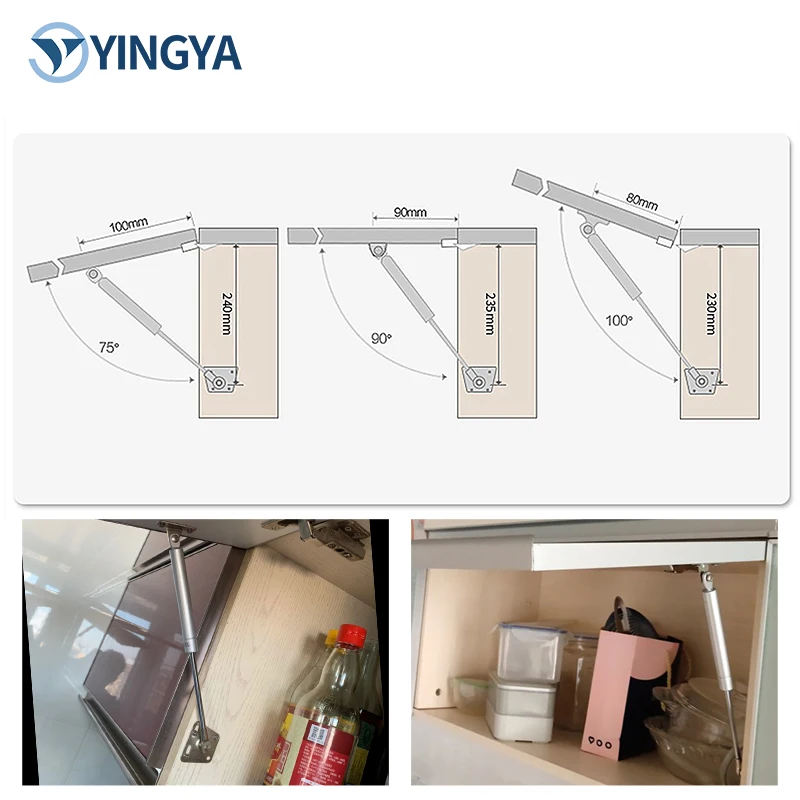 YINGYA

100mm
240mm
75°

90mm
235mm
90°

80mm
230mm
100°