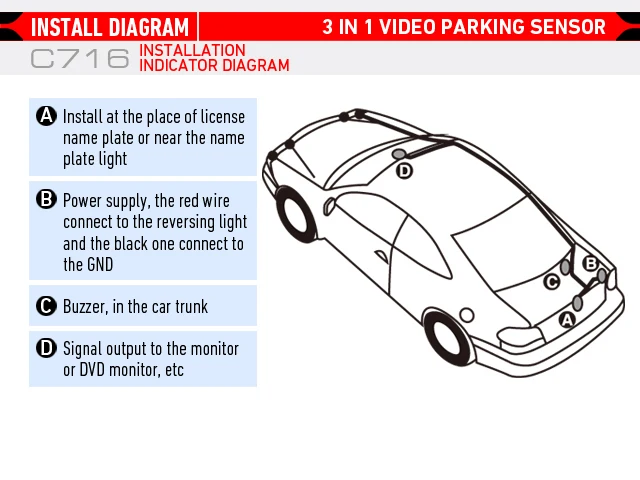 INSTALL DIAGRAM
3 IN 1 VIDEO PARKING SENSOR
C716 INSTALLATION INDICATOR DIAGRAM

A Install at the place of license name plate or near the name plate light

B Power supply, the red wire connect to the reversing light and the black one connect to the GND

C Buzzer, in the car trunk

D Signal output to the monitor or DVD monitor, etc

D
B
C
A