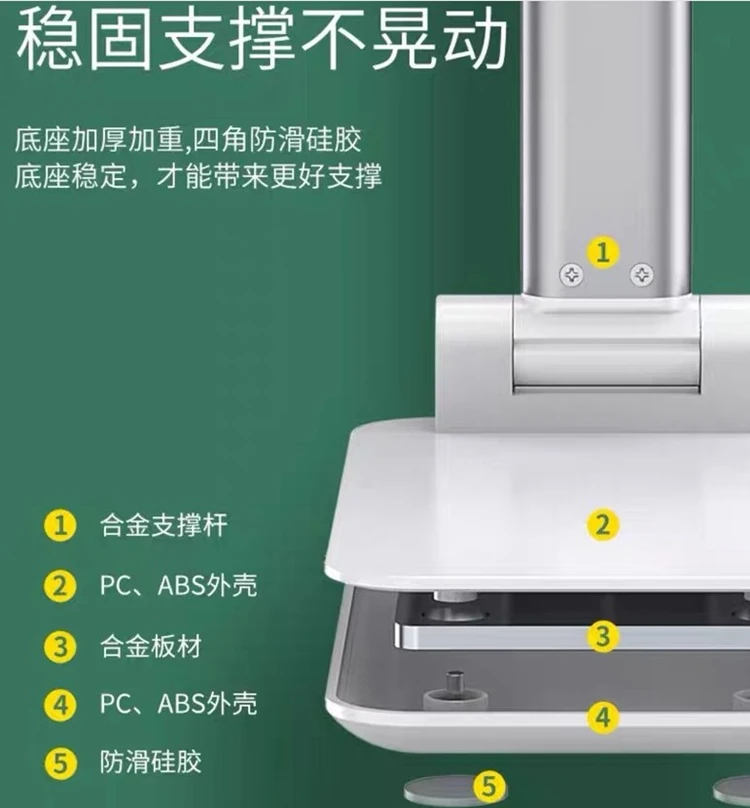 稳固支撑不晃动

底座加厚加重,四角防滑硅胶
底座稳定，才能带来更好支撑

1

2

3

4

5

1 合金支撑杆

2 PC、ABS外壳

3 合金板材

4 PC、ABS外壳

5 防滑硅胶