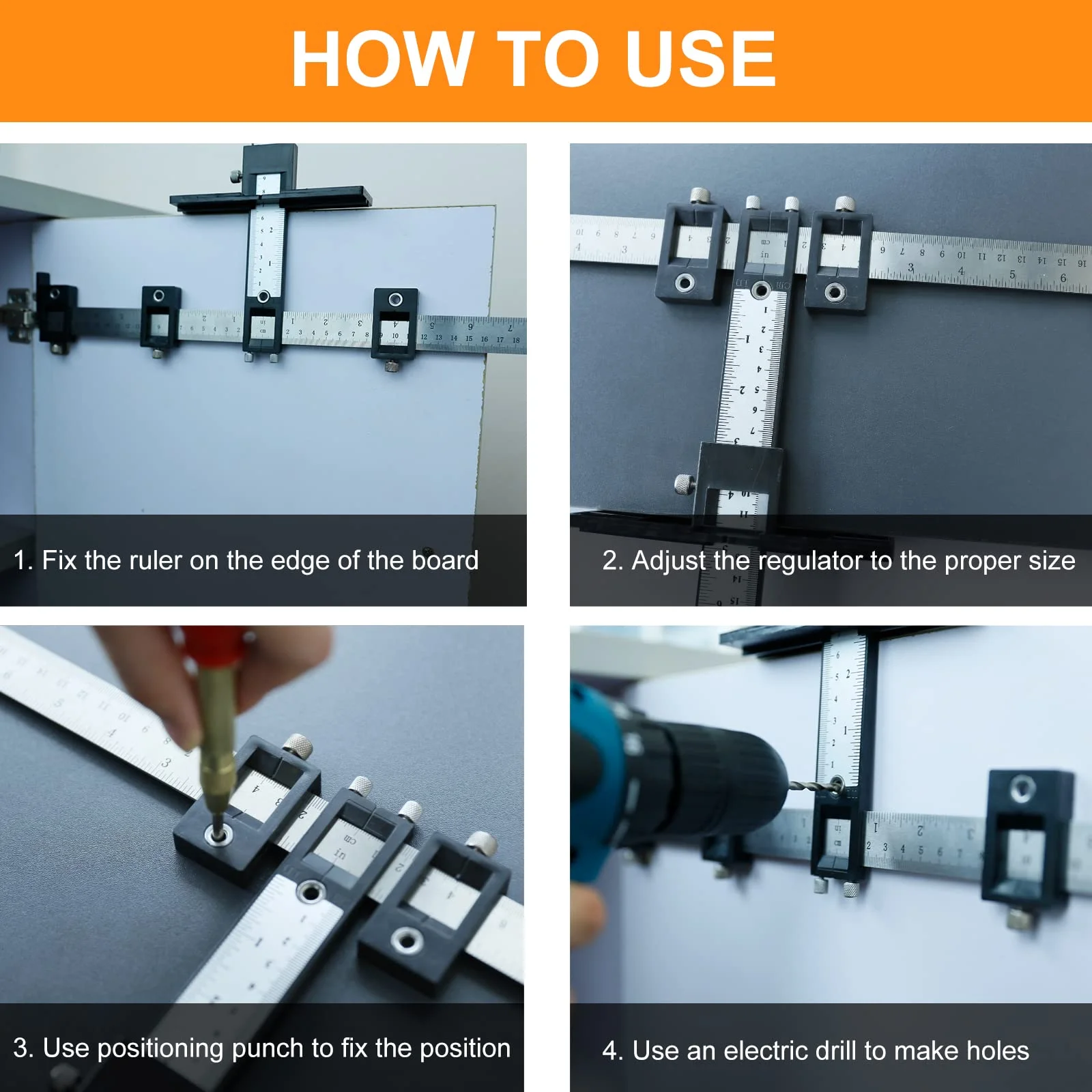 HOW TO USE

1. Fix the ruler on the edge of the board

2. Adjust the regulator to the proper size

3. Use positioning punch to fix the position

4. Use an electric drill to make holes