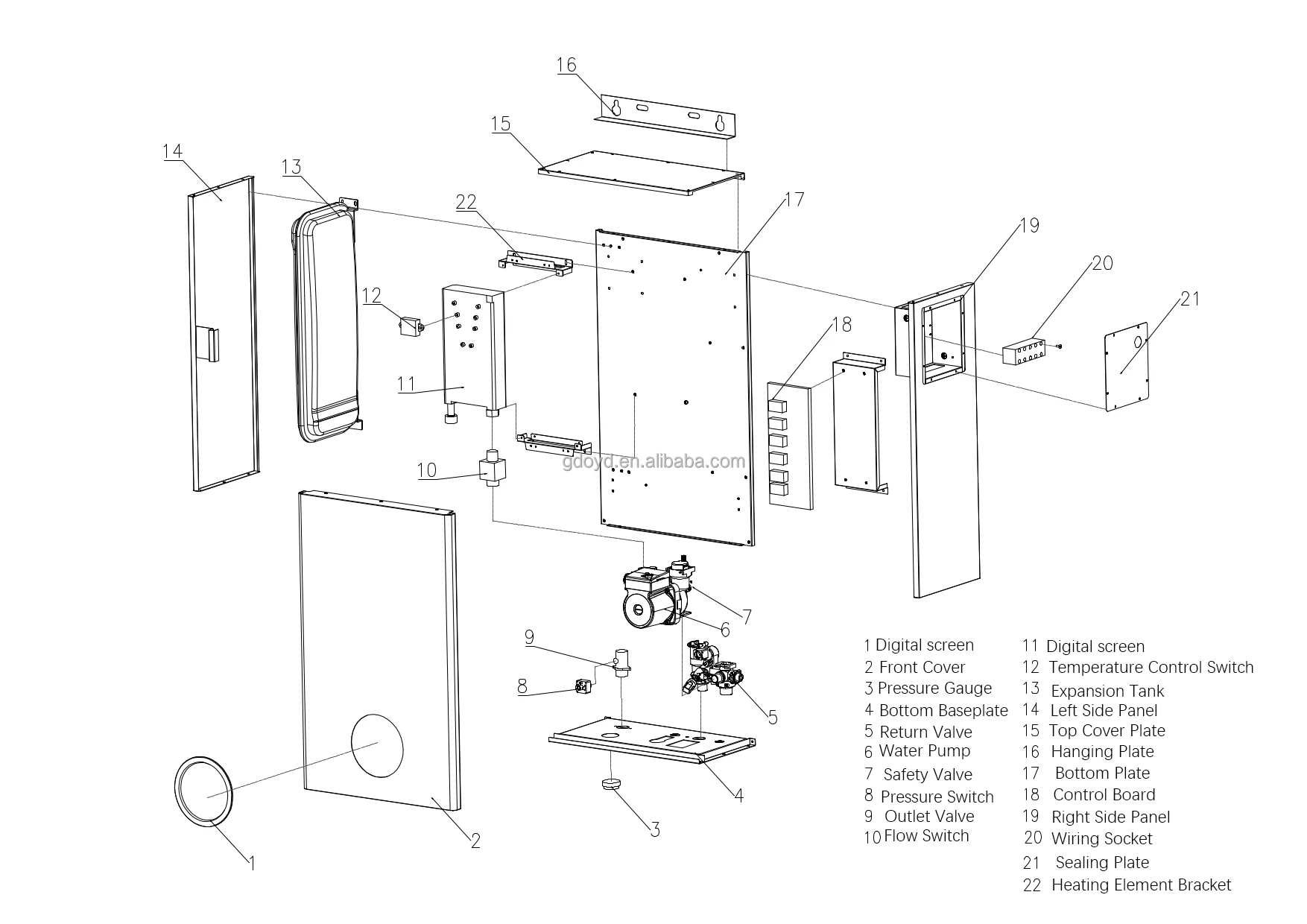 16

15

14

13

22

17

19

20

21

12

18

11

10

gdoyd.en.alibaba.com

7

6

9

8

5

4

3

2

1

1 Digital screen
2 Front Cover
3 Pressure Gauge
4 Bottom Baseplate
5 Return Valve
6 Water Pump
7 Safety Valve
8 Pressure Switch
9 Outlet Valve
10 Flow Switch

11 Digital screen
12 Temperature Control Switch
13 Expansion Tank
14 Left Side Panel
15 Top Cover Plate
16 Hanging Plate
17 Bottom Plate
18 Control Board
19 Right Side Panel
20 Wiring Socket
21 Sealing Plate
22 Heating Element Bracket