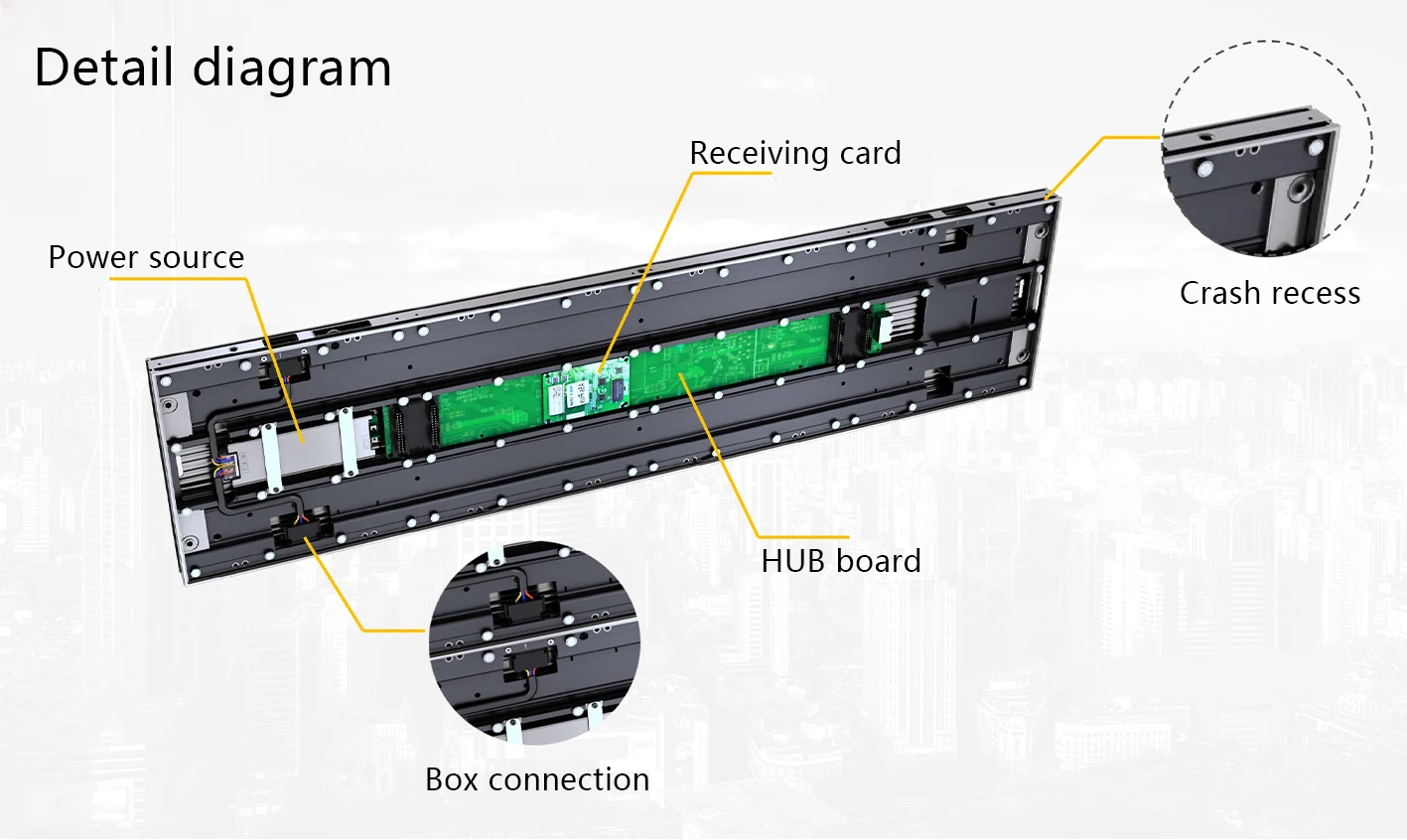 Detail diagram

Receiving card

Power source

Crash recess

HUB board

Box connection